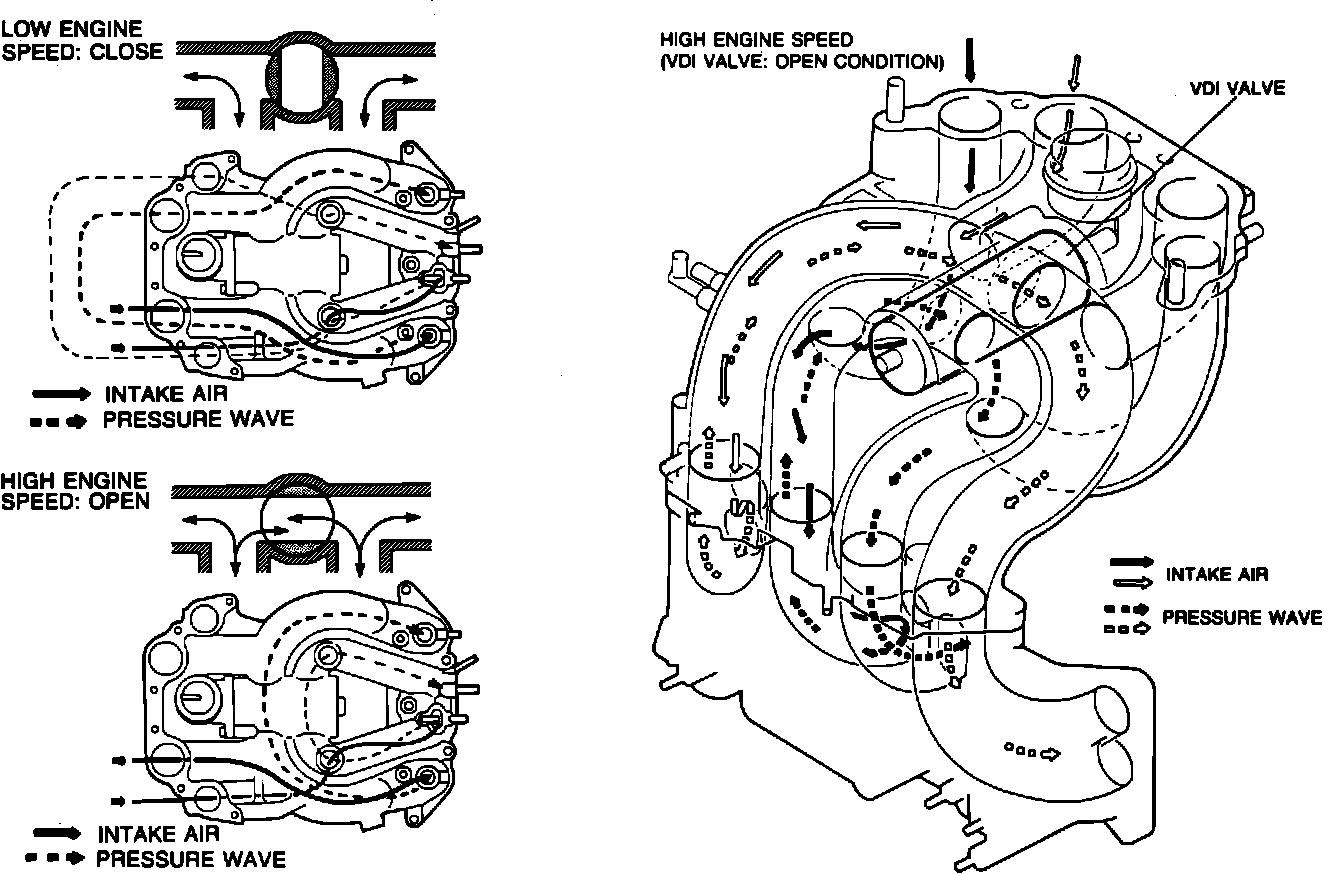 LOW ENGINE
SPEED: CLOSE

INTAKE AIR
PRESSURE WAVE

HIGH ENGINE
SPEED: OPEN

INTAKE AIR
PRESSURE WAVE

HIGH ENGINE SPEED
(VDI VALVE: OPEN CONDITION)

VDI VALVE

INTAKE AIR
PRESSURE WAVE