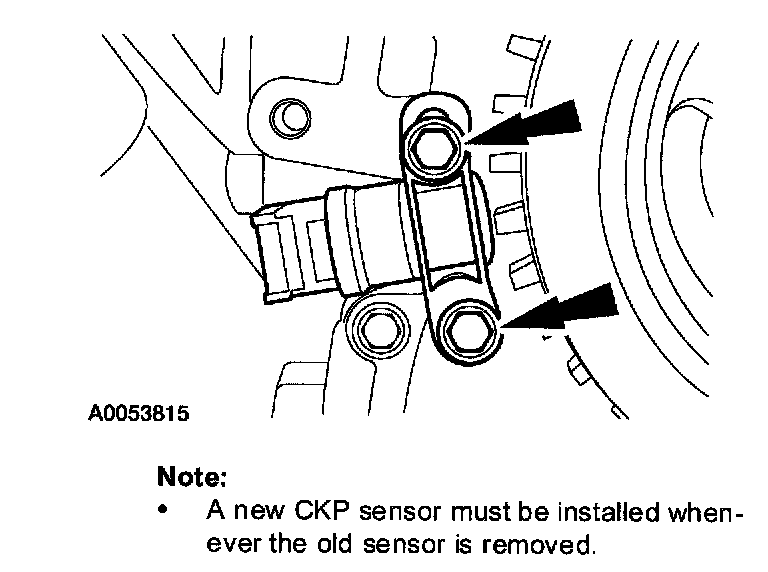 A0053815

Note:

• A new CKP sensor must be installed whenever the old sensor is removed.