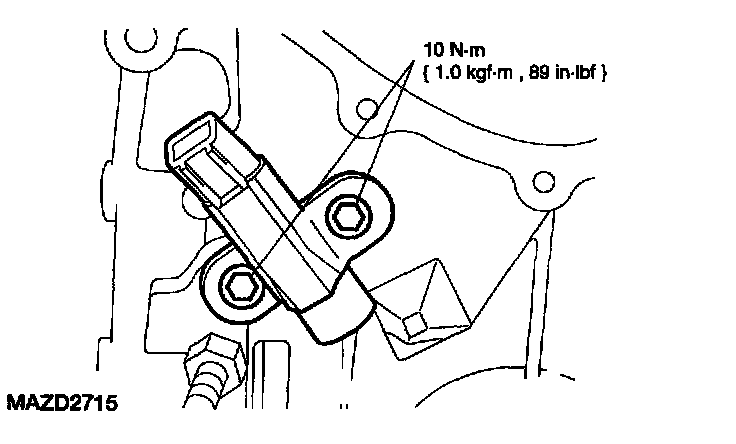 10 N·m
{ 1.0 kgf·m , 89 in·lbf }

MAZD2715