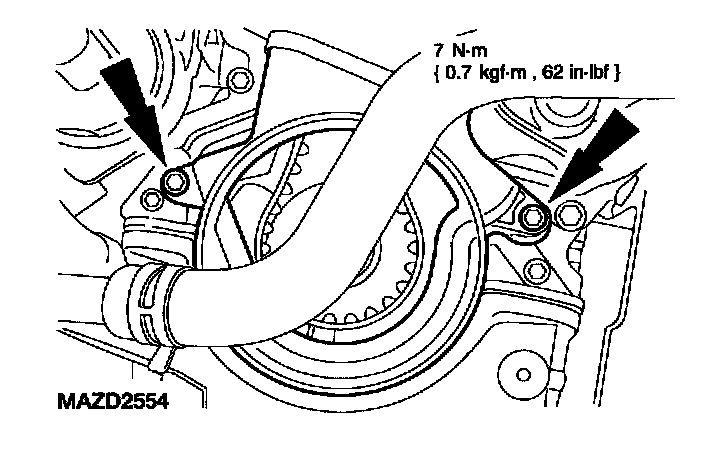 7 N·m
{ 0.7 kgf·m , 62 in·lbf }

MAZD2554