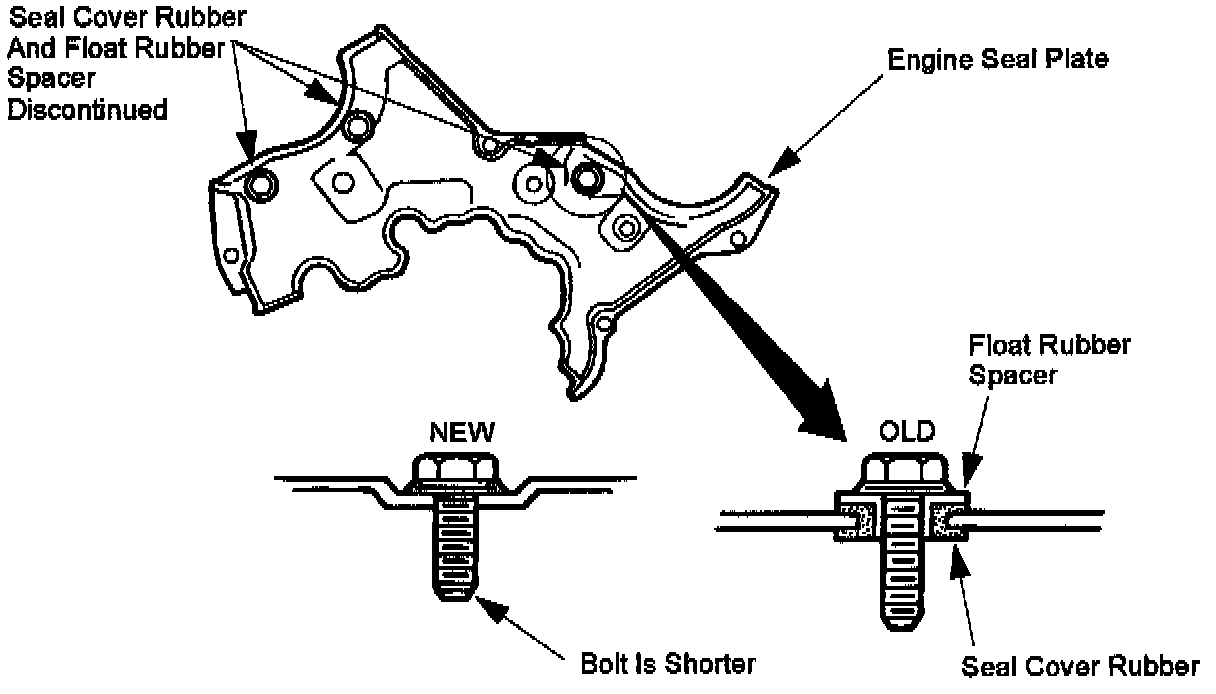 Seal Cover Rubber And Float Rubber Spacer Discontinued

Engine Seal Plate

Float Rubber Spacer

NEW

OLD

Bolt Is Shorter

Seal Cover Rubber