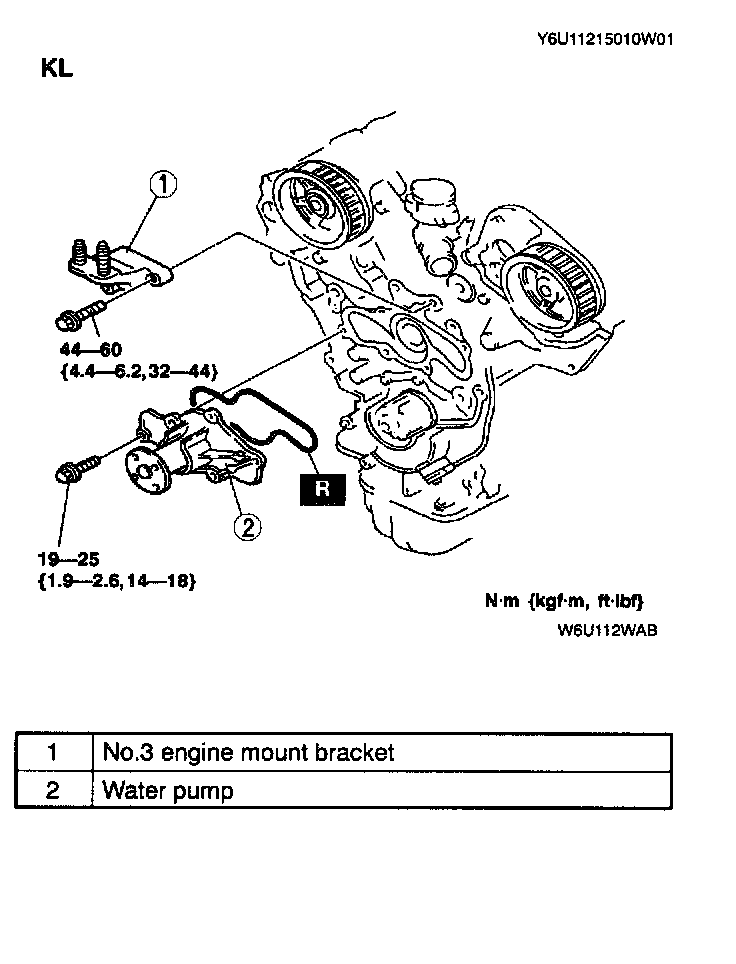 Y6U11215010W01

KL

1

44—60
{4.4—6.2,32—44}

R

2

19—25
{1.9—2.6,14—18}

N·m {kgf·m, ft·lbf}

W6U112WAB

| 1 | No.3 engine mount bracket |
|---|---|
| 2 | Water pump |