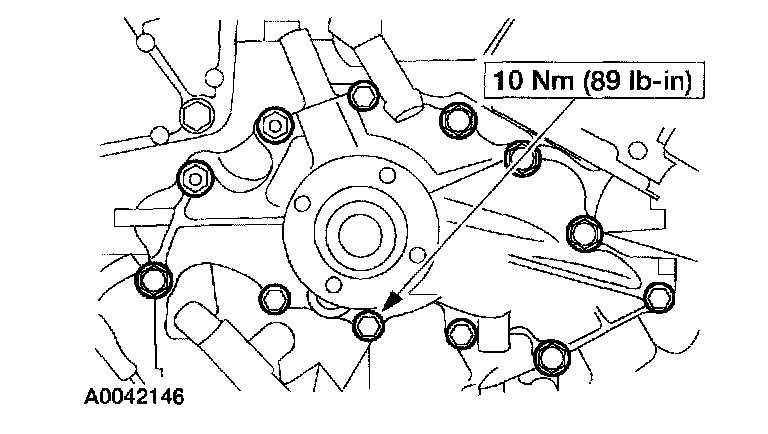 10 Nm (89 lb-in)

A0042146