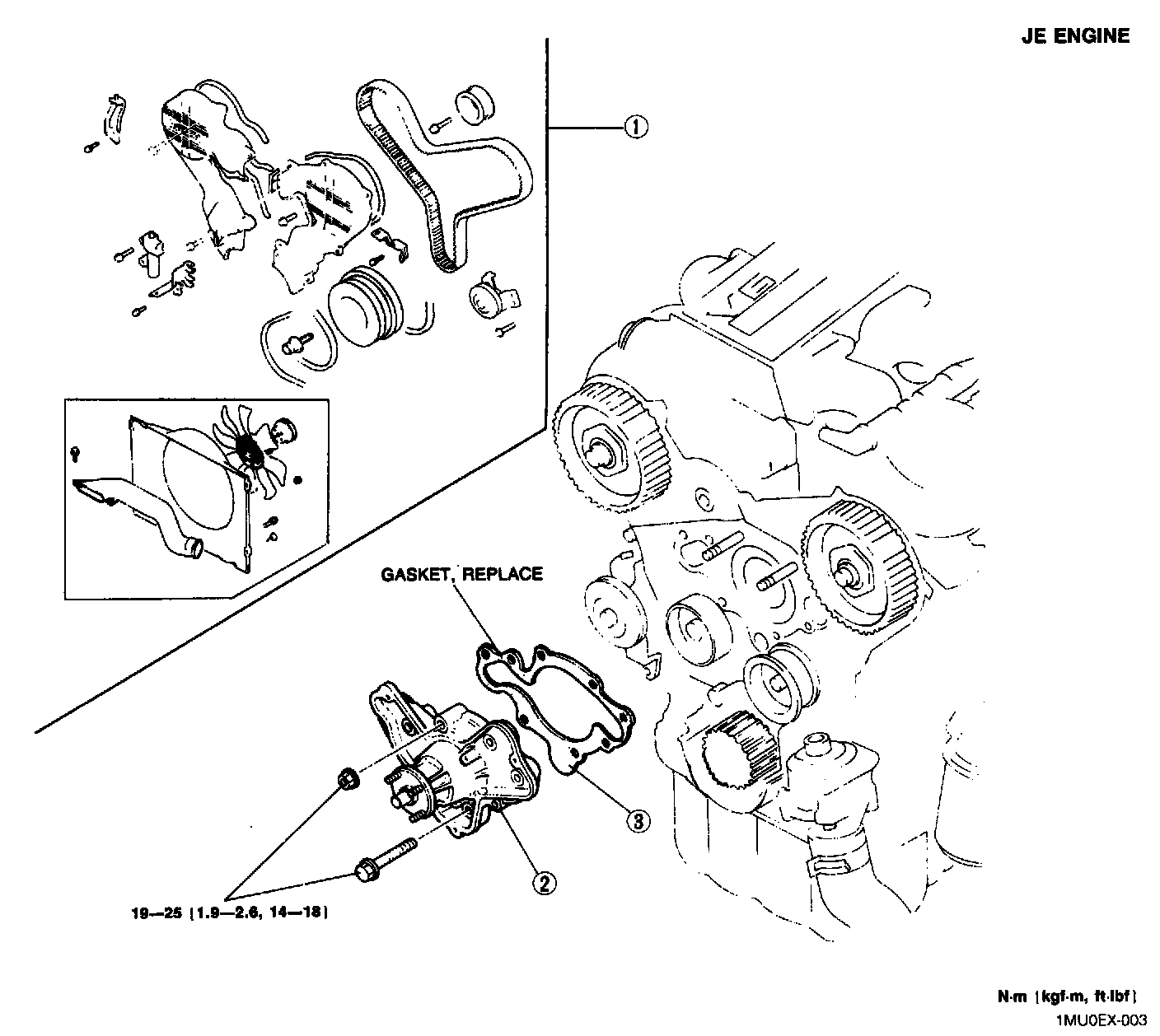 JE ENGINE

①

GASKET, REPLACE

③

②

19—25 {1.9—2.6, 14—18}

N·m {kgf·m, ft·lbf}

1MU0EX-003