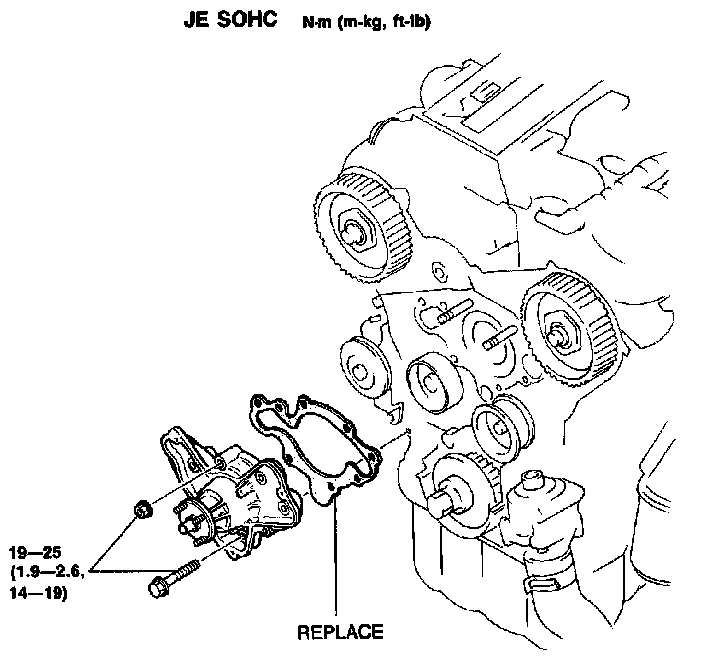 JE SOHC N·m (m-kg, ft-lb)

19—25
(1.9—2.6,
14—19)

REPLACE