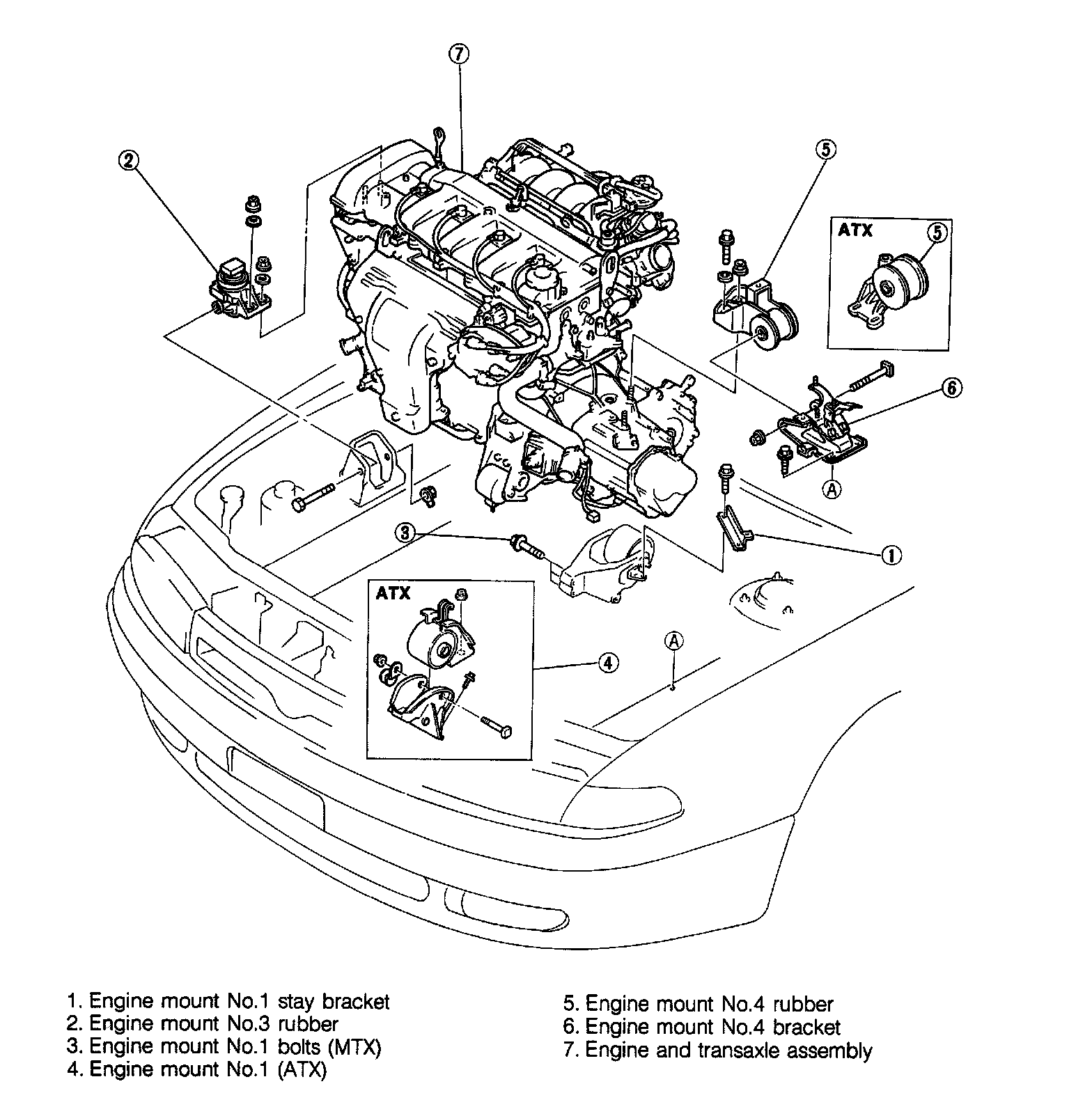 7

2

5

ATX

5

6

A

3

1

ATX

4

A

1. Engine mount No.1 stay bracket
2. Engine mount No.3 rubber
3. Engine mount No.1 bolts (MTX)
4. Engine mount No.1 (ATX)

5. Engine mount No.4 rubber
6. Engine mount No.4 bracket
7. Engine and transaxle assembly