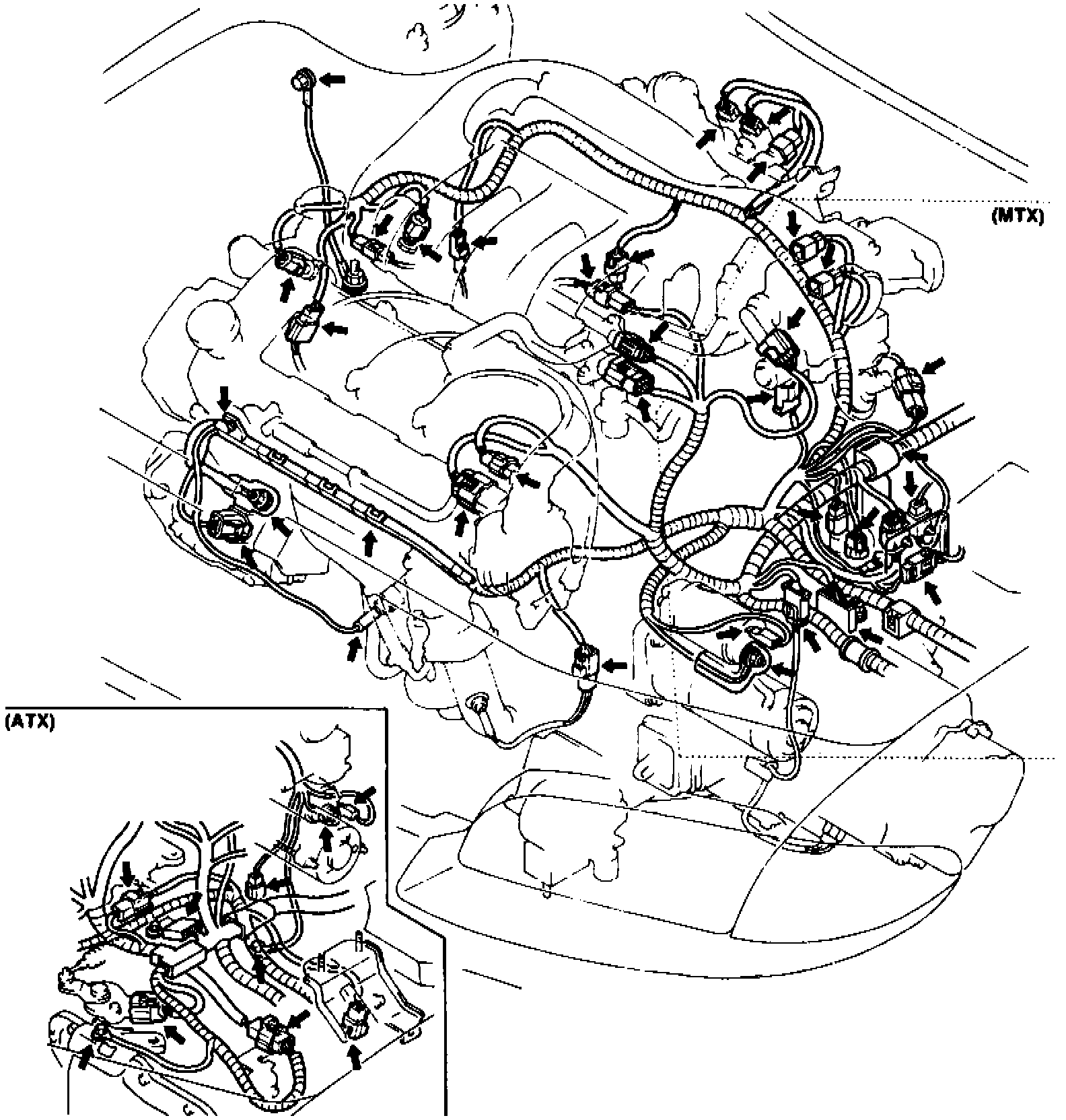 (MTX)

(ATX)