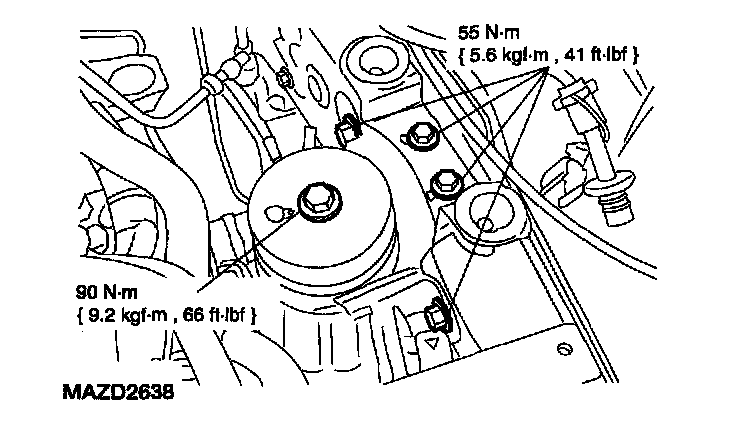 55 N·m
{ 5.6 kgf·m , 41 ft·lbf }

90 N·m
{ 9.2 kgf·m , 66 ft·lbf }

MAZD2638