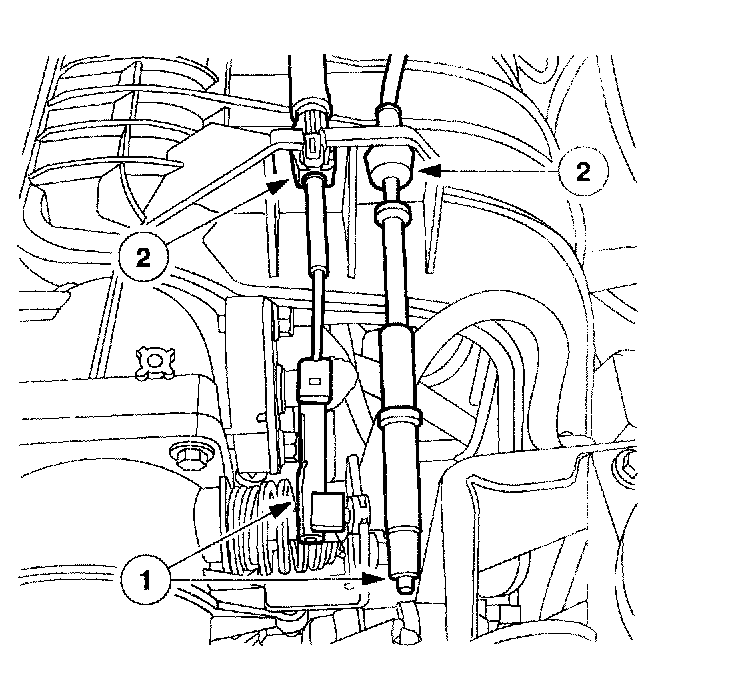 2
2
1