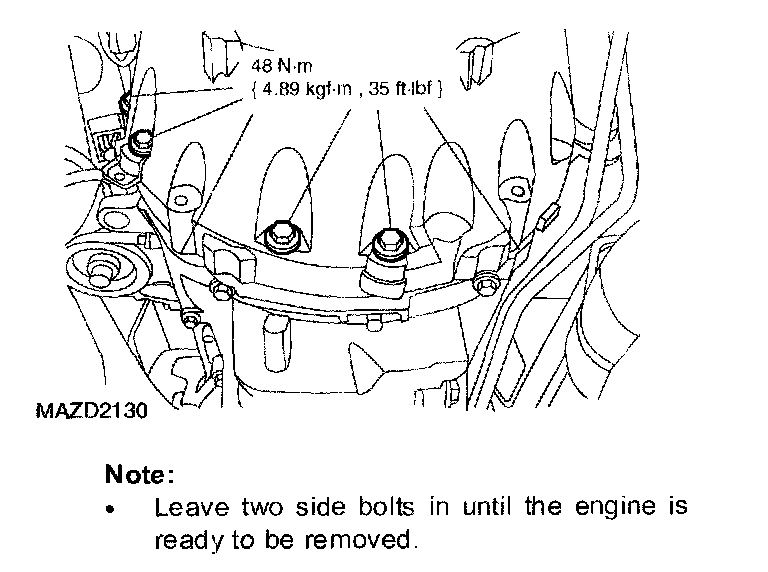 48 N·m
{ 4.89 kgf·m , 35 ft·lbf }

MAZD2130

Note:

• Leave two side bolts in until the engine is ready to be removed.