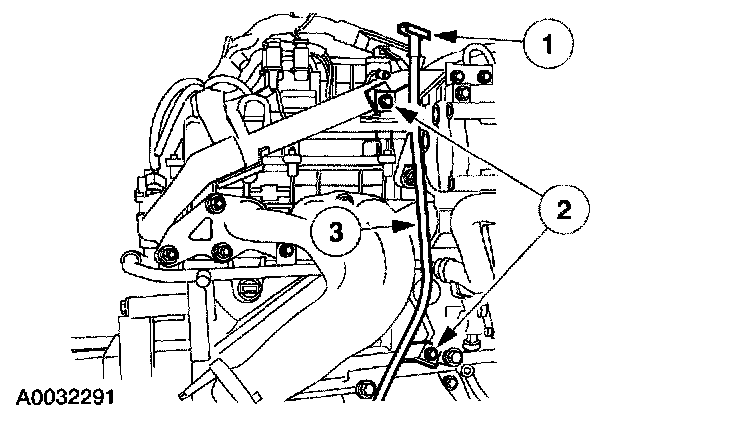 1
2
3
A0032291