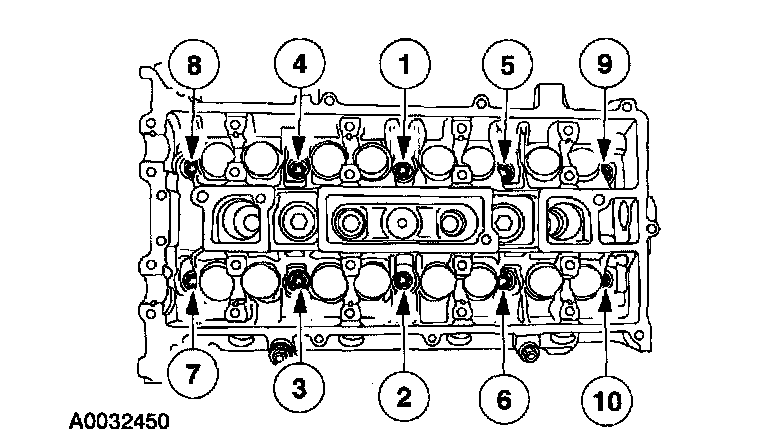 8
4
1
5
9
7
3
2
6
10
A0032450