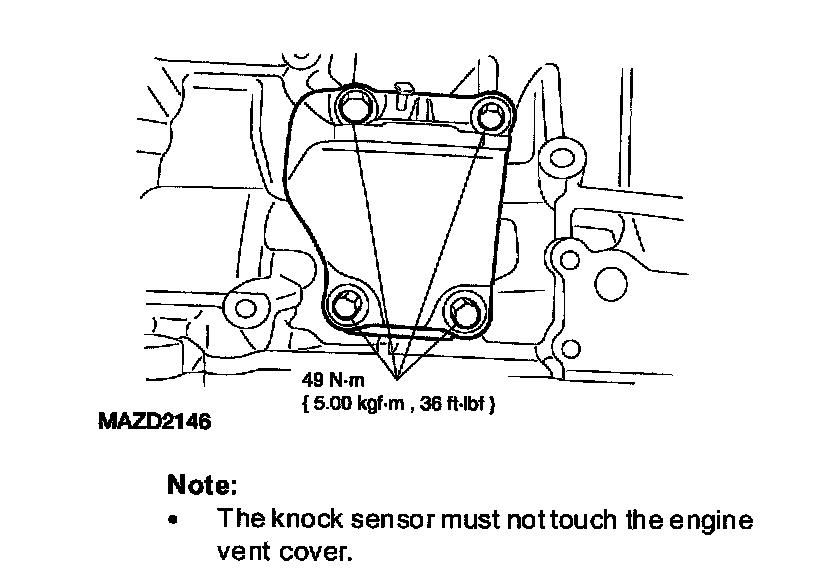 49 N·m
{ 5.00 kgf·m , 36 ft·lbf }

MAZD2146

Note:

• The knock sensor must not touch the engine vent cover.