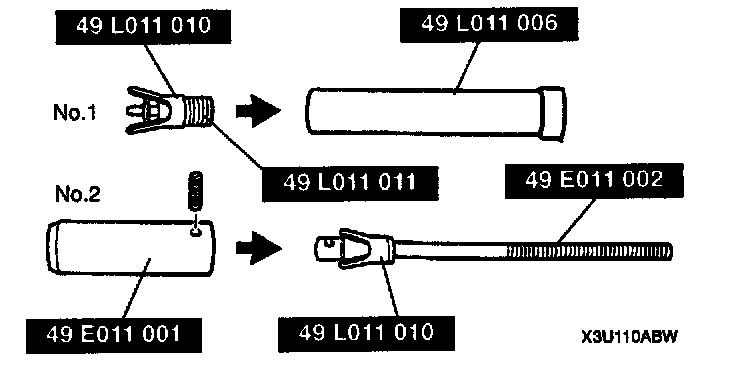 49 L011 010

49 L011 006

No.1

49 L011 011

No.2

49 E011 002

49 E011 001

49 L011 010

X3U110ABW