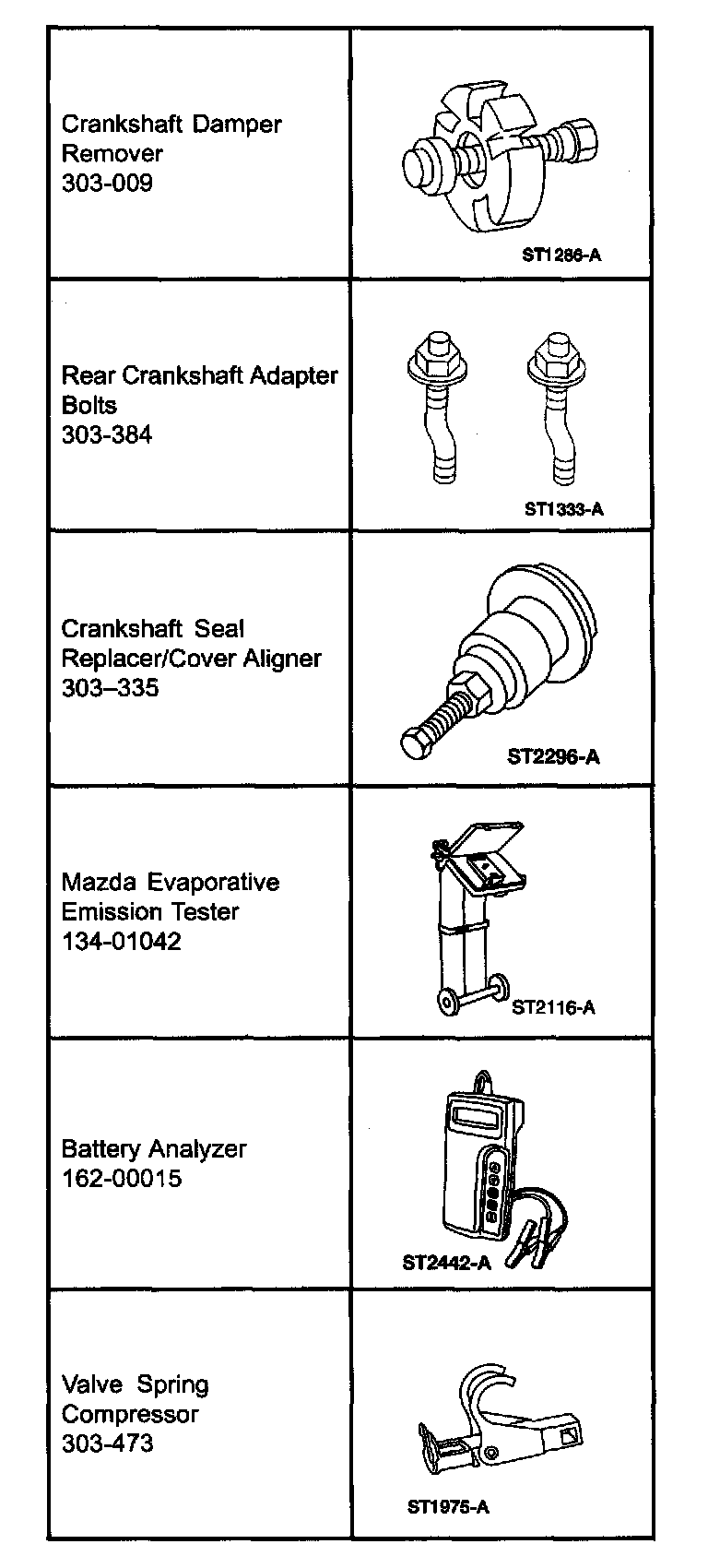 | | |
|---|---|
| Crankshaft Damper Remover 303-009 | ST1286-A |
| Rear Crankshaft Adapter Bolts 303-384 | ST1333-A |
| Crankshaft Seal Replacer/Cover Aligner 303–335 | ST2296-A |
| Mazda Evaporative Emission Tester 134-01042 | ST2116-A |
| Battery Analyzer 162-00015 | ST2442-A |
| Valve Spring Compressor 303-473 | ST1975-A |