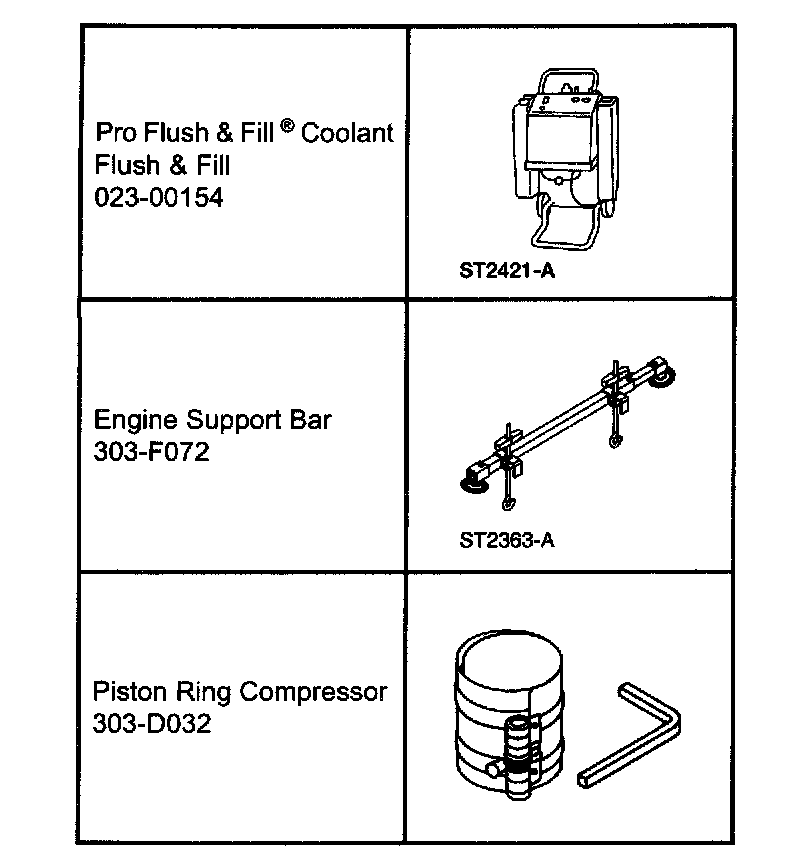 | | |
|---|---|
| Pro Flush & Fill ® Coolant Flush & Fill 023-00154 | ST2421-A |
| Engine Support Bar 303-F072 | ST2363-A |
| Piston Ring Compressor 303-D032 | |