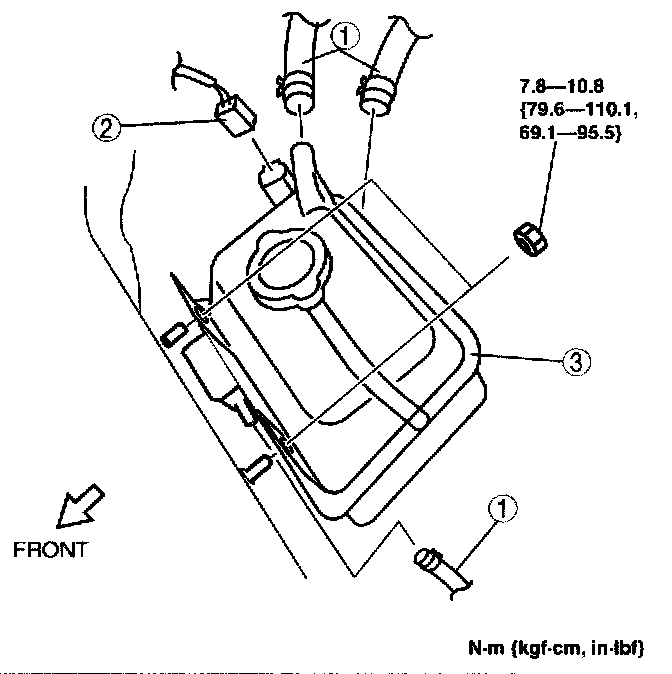 1
2
7.8—10.8
{79.6—110.1,
69.1—95.5}
3
1
FRONT
N·m {kgf·cm, in·lbf}