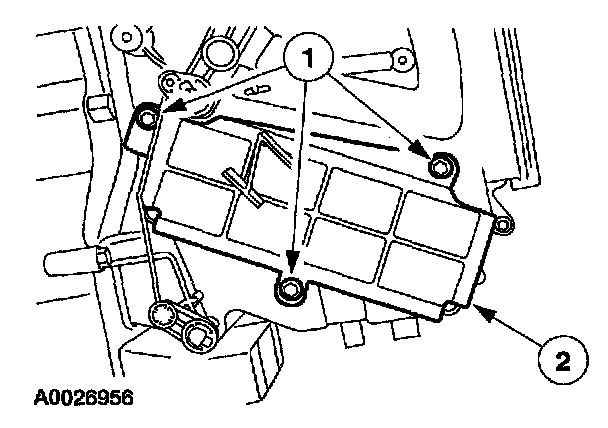 1

2

A0026956