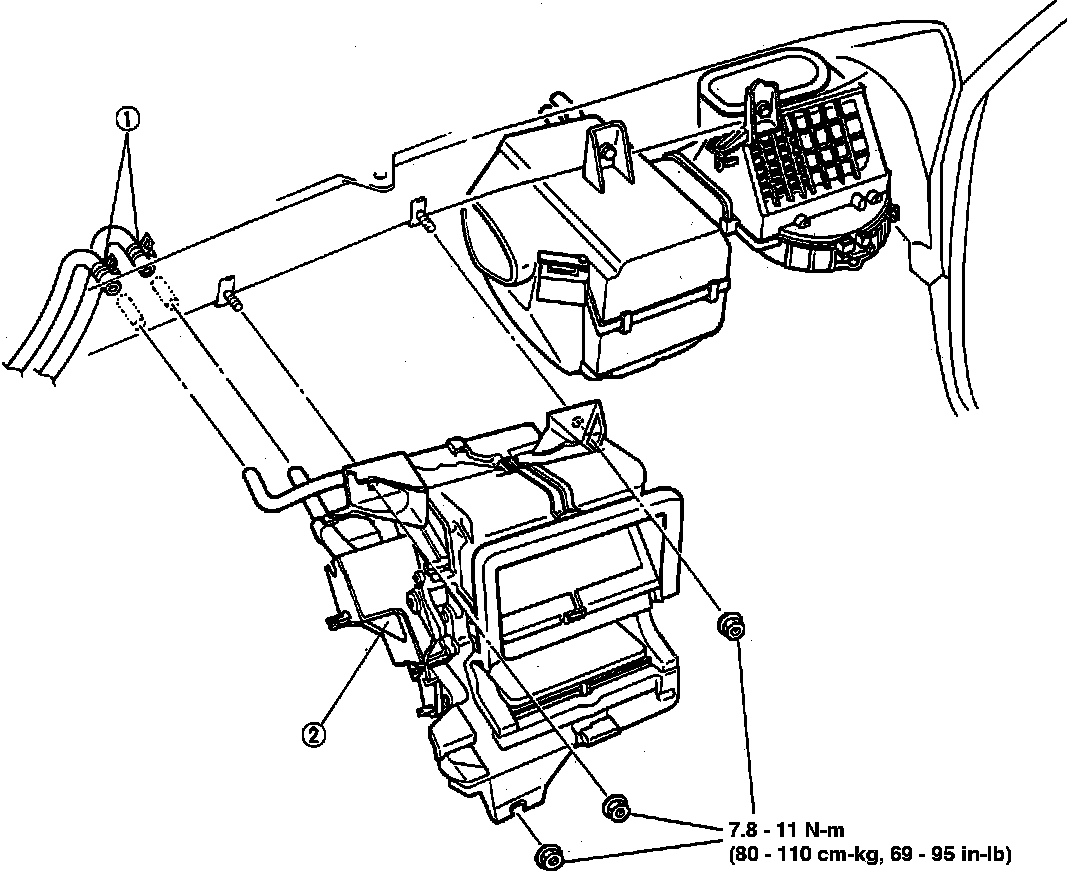 ①

②

7.8 - 11 N-m
(80 - 110 cm-kg, 69 - 95 in-lb)