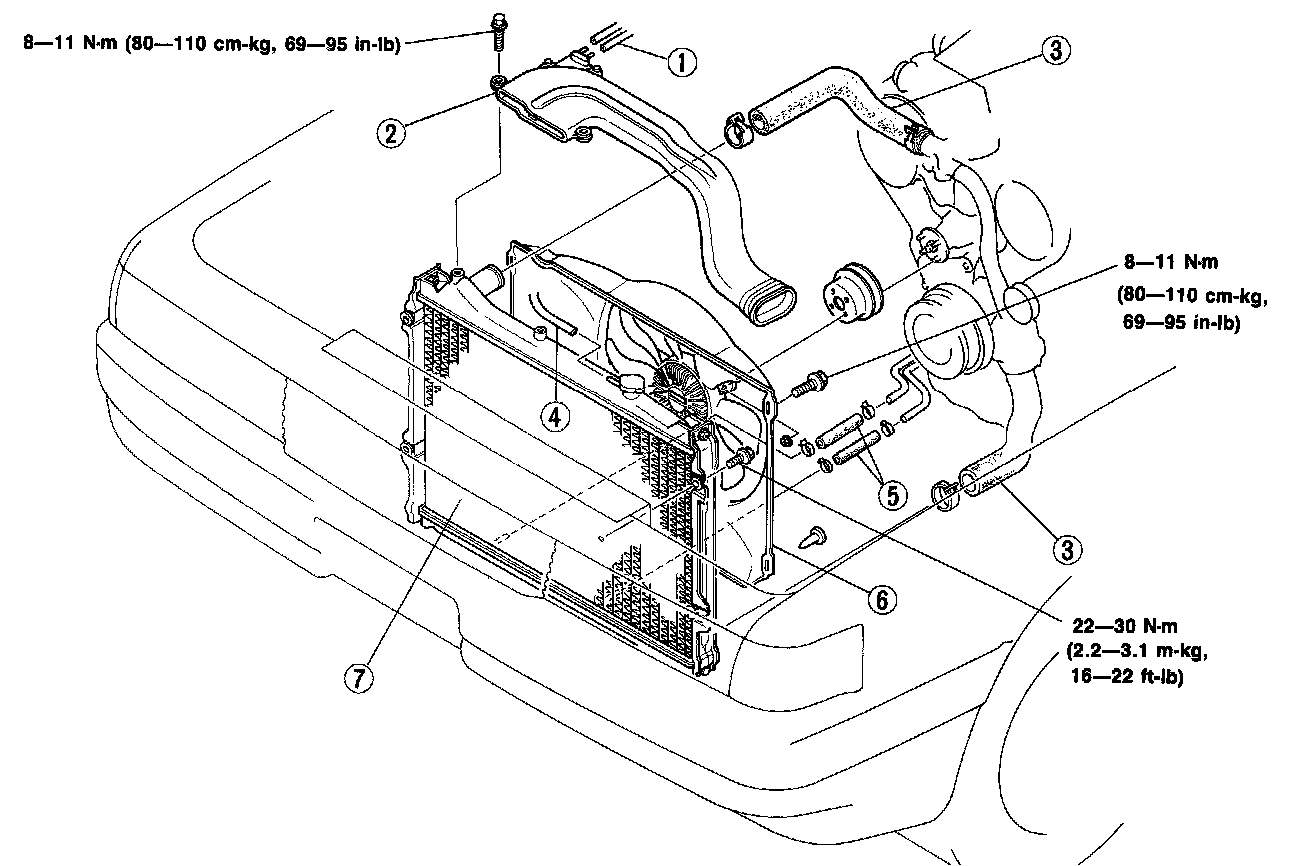 8—11 N·m (80—110 cm-kg, 69—95 in-lb)

1

2

3

8—11 N·m
(80—110 cm-kg,
69—95 in-lb)

4

5

3

6

22—30 N·m
(2.2—3.1 m-kg,
16—22 ft-lb)

7