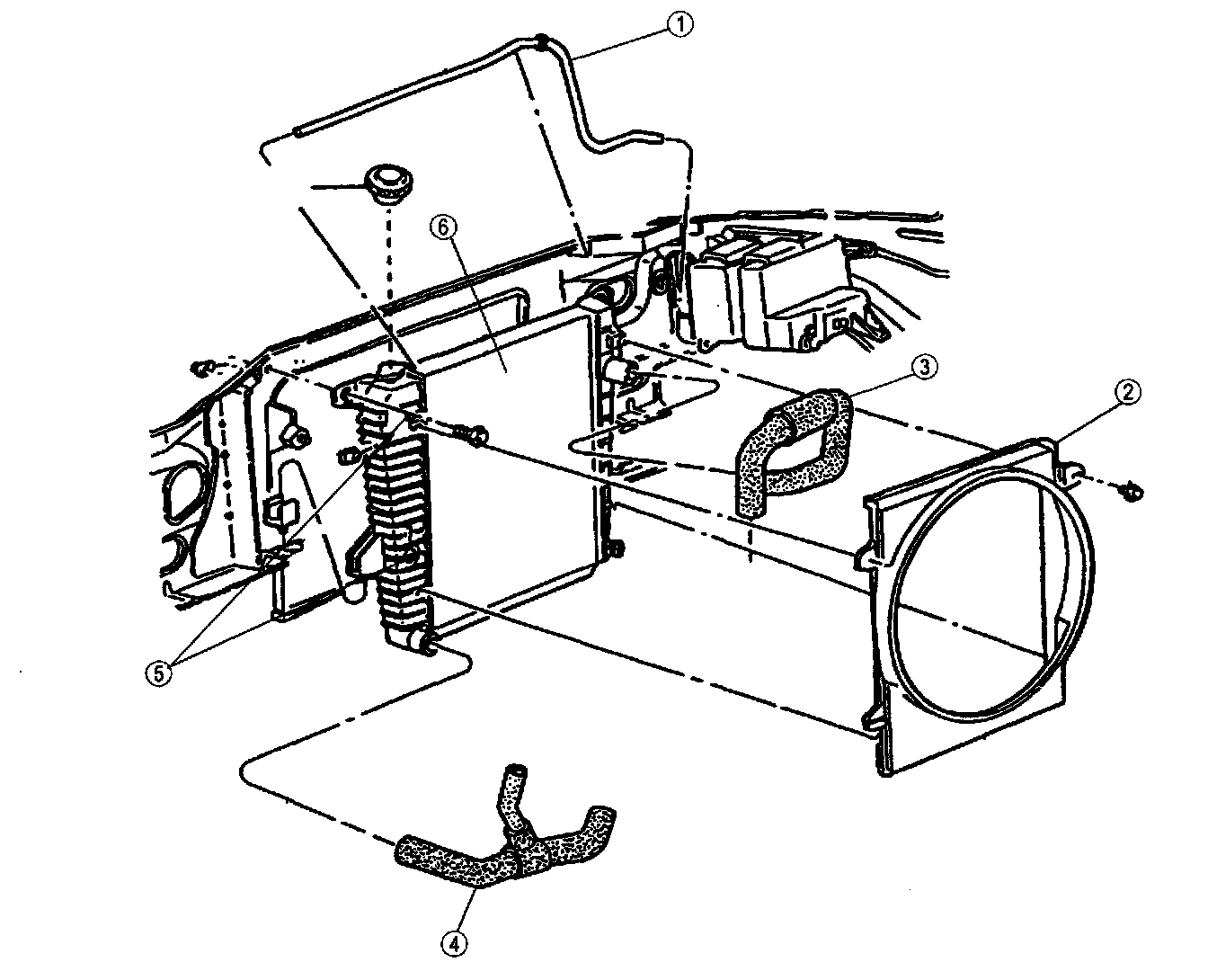 1
6
3
2
5
4