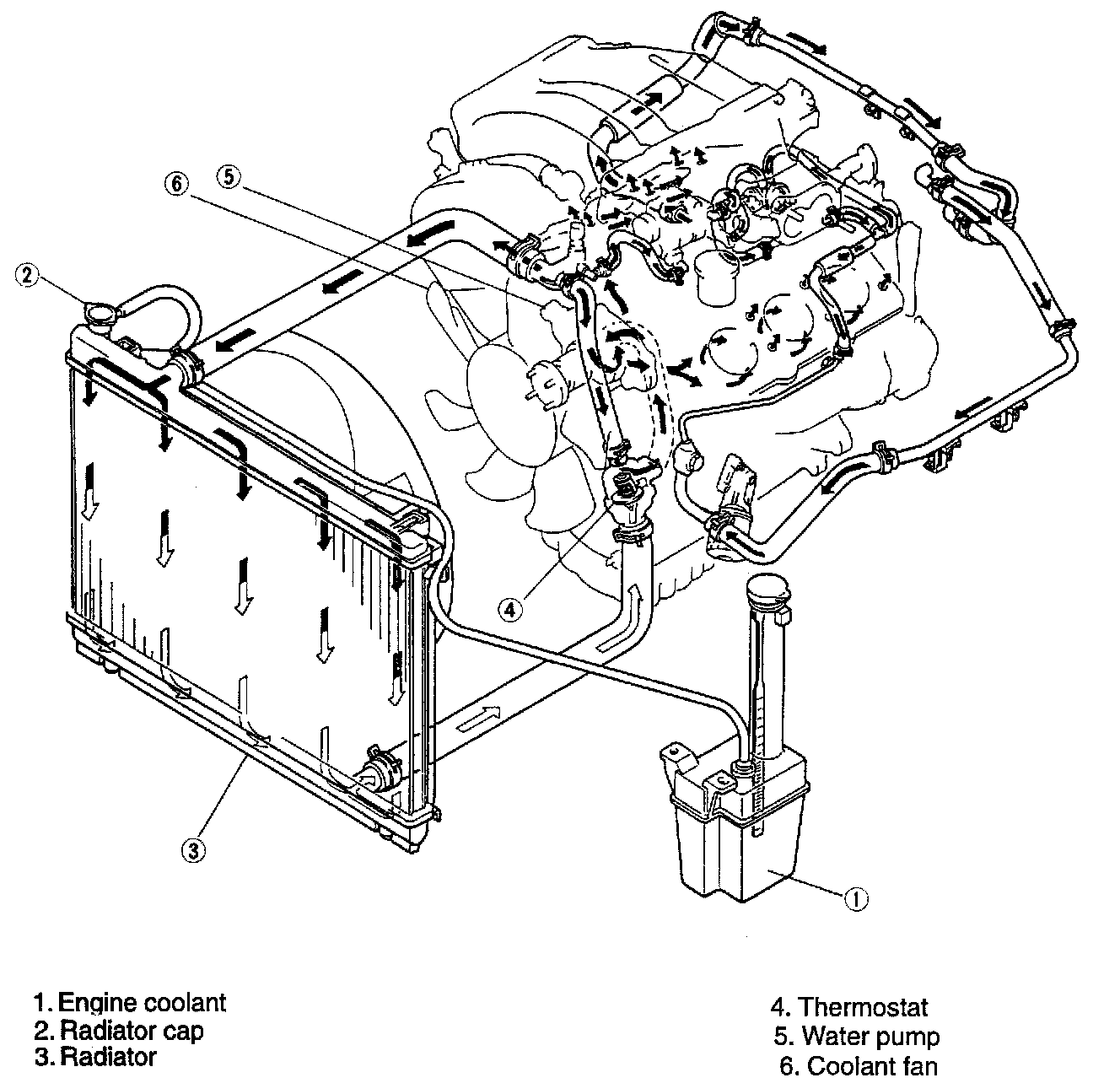 6
5
2
4
3
1

1. Engine coolant
2. Radiator cap
3. Radiator

4. Thermostat
5. Water pump
6. Coolant fan