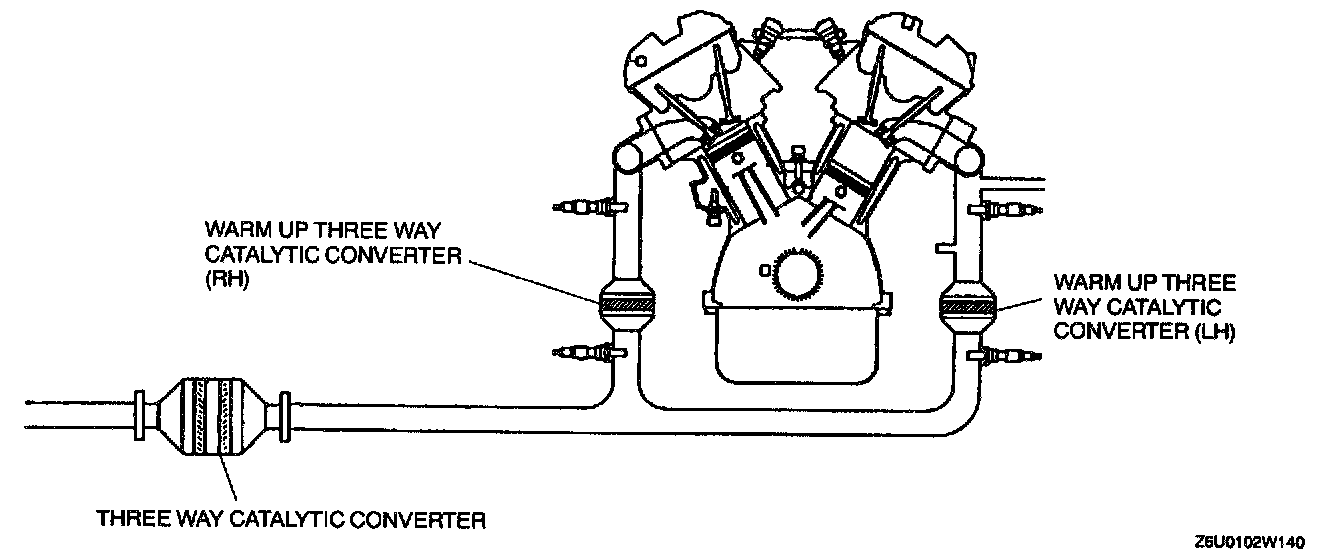 WARM UP THREE WAY CATALYTIC CONVERTER (RH)

WARM UP THREE WAY CATALYTIC CONVERTER (LH)

THREE WAY CATALYTIC CONVERTER

Z6U0102W140