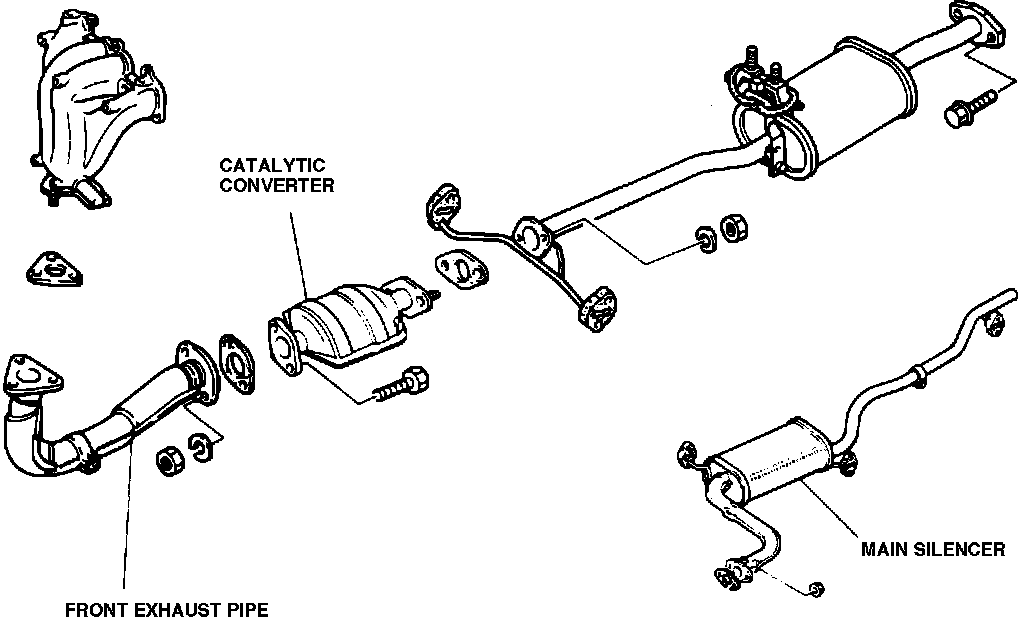 CATALYTIC CONVERTER

MAIN SILENCER

FRONT EXHAUST PIPE