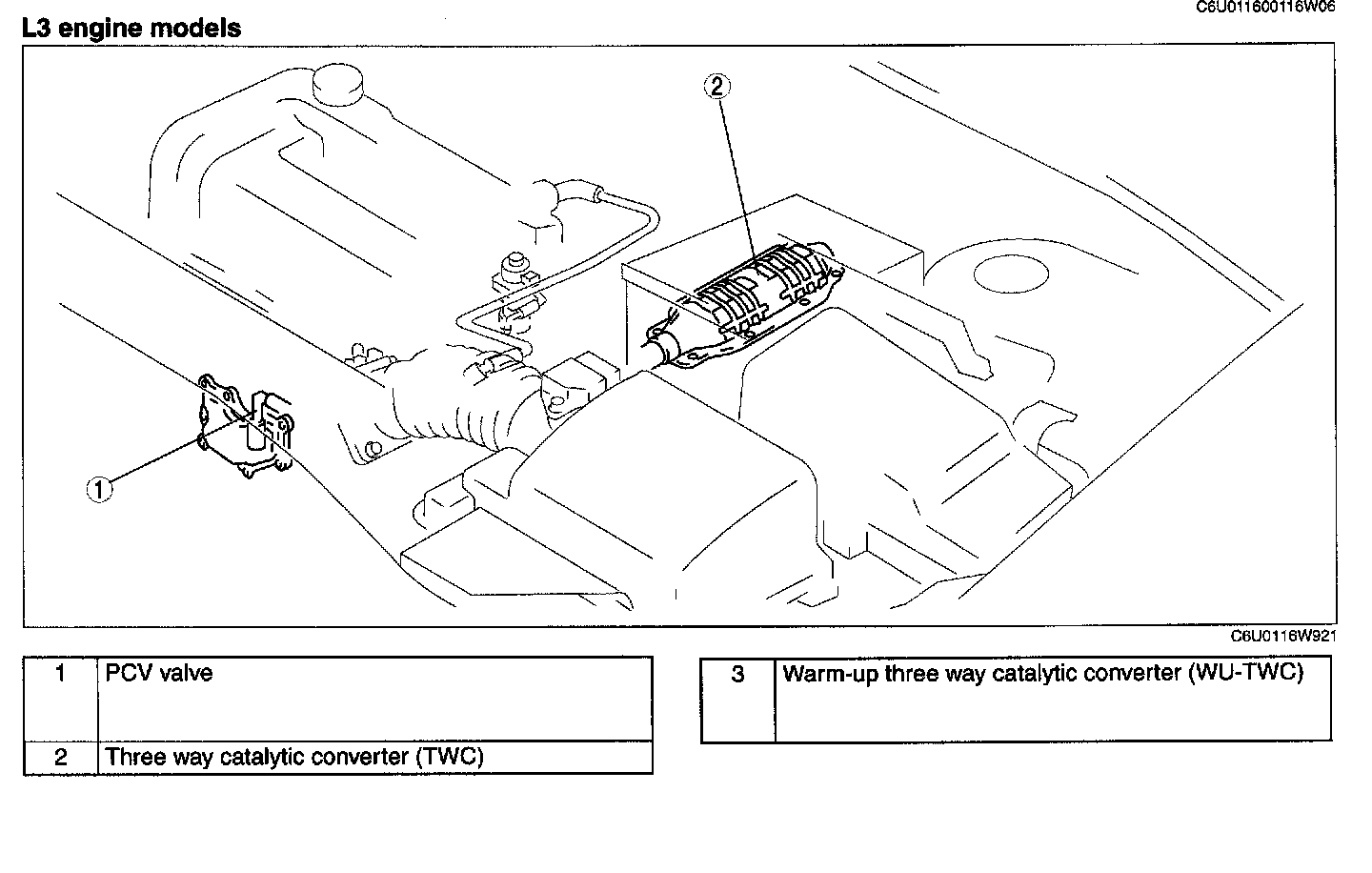 C6U011600116W06

L3 engine models

2

1

C6U0116W921

| 1 | PCV valve |
|---|---|
| 2 | Three way catalytic converter (TWC) |

| 3 | Warm-up three way catalytic converter (WU-TWC) |
|---|---|