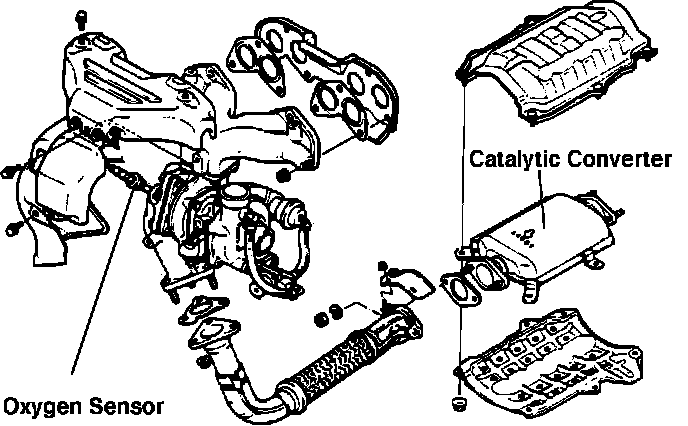 Catalytic Converter

Oxygen Sensor