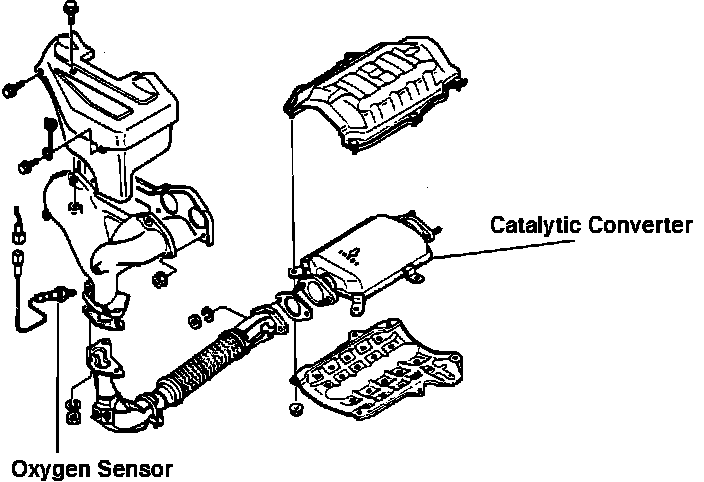 Catalytic Converter

Oxygen Sensor