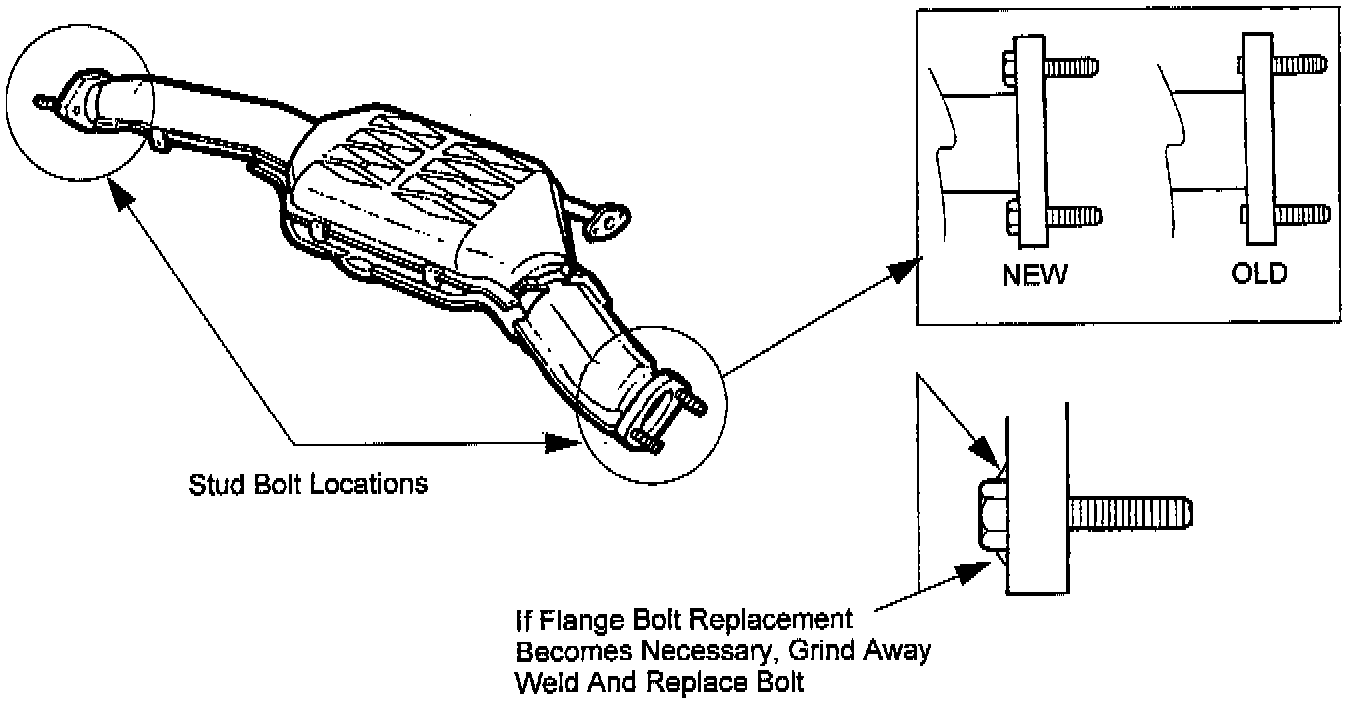 NEW

OLD

Stud Bolt Locations

If Flange Bolt Replacement Becomes Necessary, Grind Away Weld And Replace Bolt