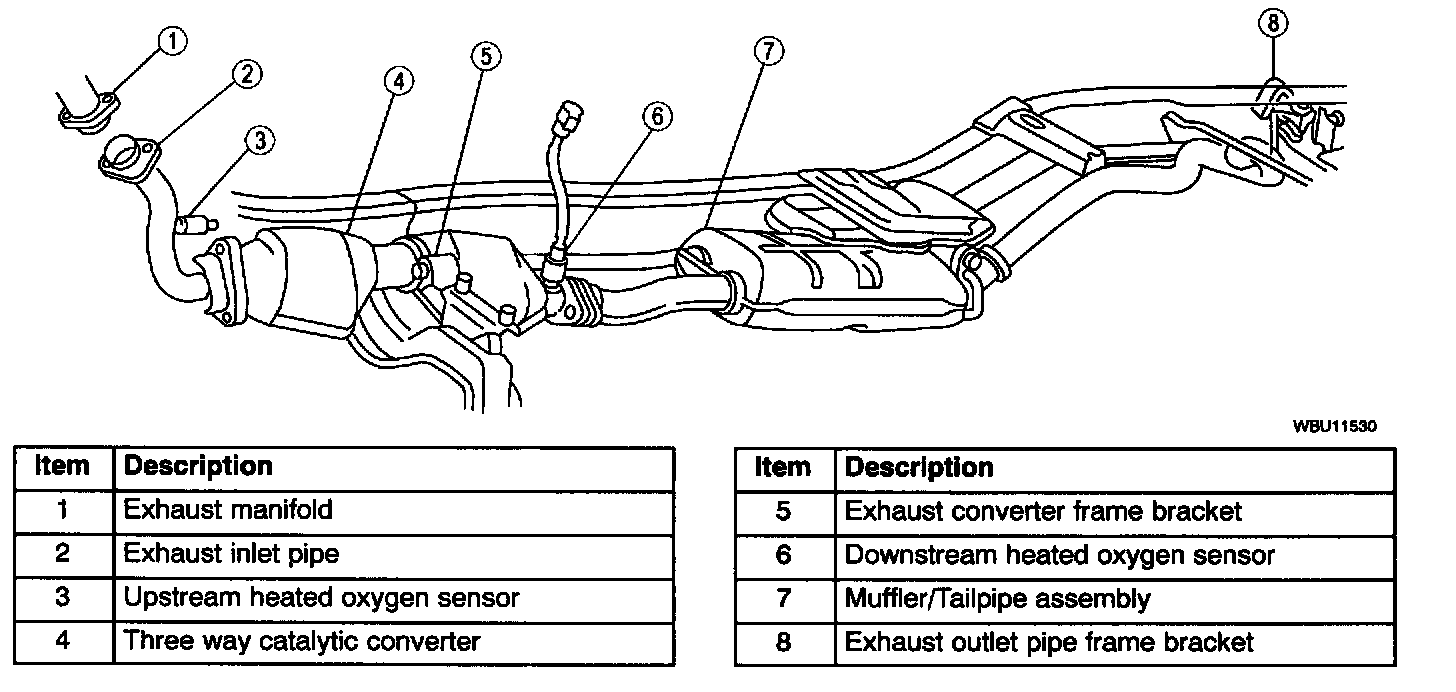 1
2
3
4
5
6
7
8

WBU11530

| Item | Description |
|---|---|
| 1 | Exhaust manifold |
| 2 | Exhaust inlet pipe |
| 3 | Upstream heated oxygen sensor |
| 4 | Three way catalytic converter |

| Item | Description |
|---|---|
| 5 | Exhaust converter frame bracket |
| 6 | Downstream heated oxygen sensor |
| 7 | Muffler/Tailpipe assembly |
| 8 | Exhaust outlet pipe frame bracket |