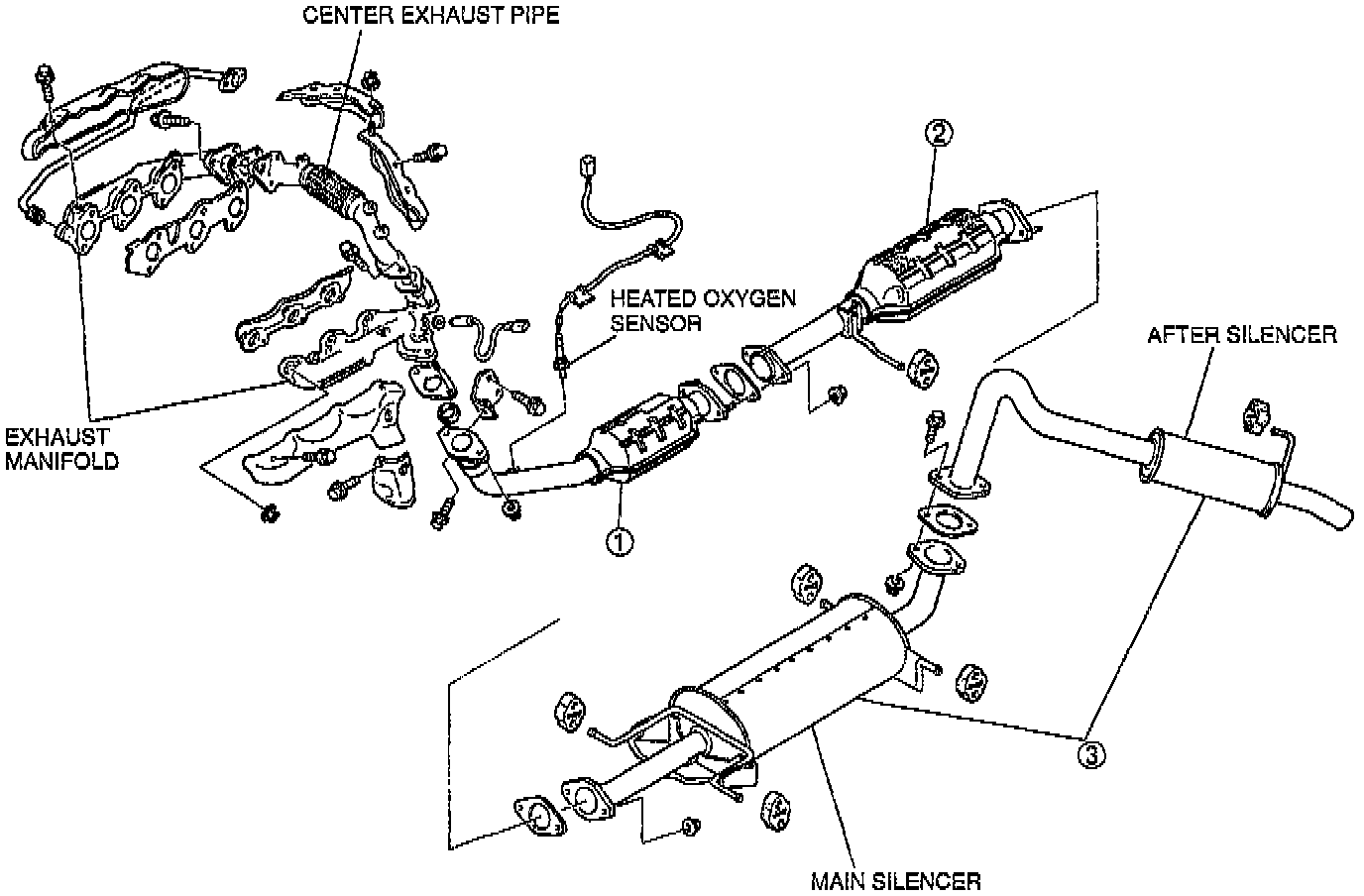 CENTER EXHAUST PIPE

2

HEATED OXYGEN SENSOR

AFTER SILENCER

EXHAUST MANIFOLD

1

3

MAIN SILENCER