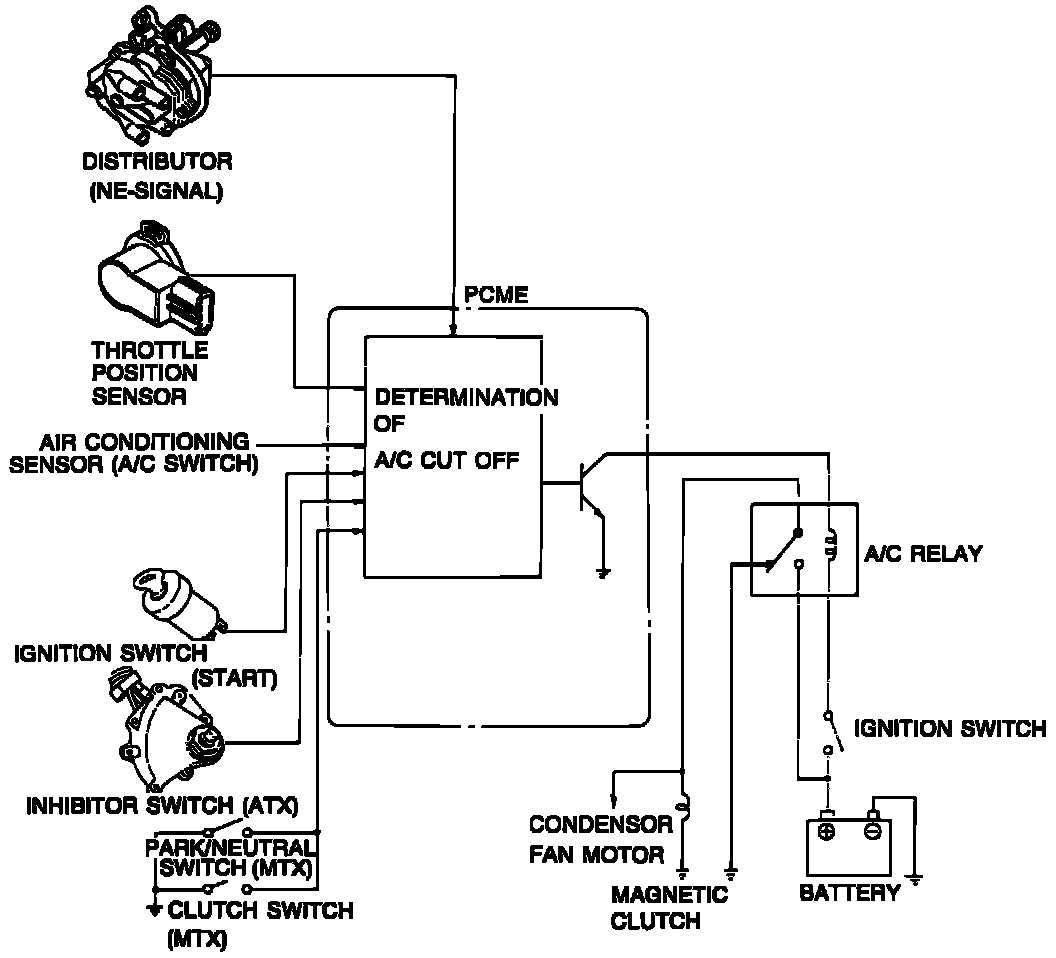 DISTRIBUTOR
(NE-SIGNAL)

THROTTLE
POSITION
SENSOR

AIR CONDITIONING
SENSOR (A/C SWITCH)

PCME

DETERMINATION
OF
A/C CUT OFF

A/C RELAY

IGNITION SWITCH
(START)

INHIBITOR SWITCH (ATX)

PARK/NEUTRAL
SWITCH (MTX)

CLUTCH SWITCH
(MTX)

IGNITION SWITCH

CONDENSOR
FAN MOTOR

MAGNETIC
CLUTCH

BATTERY