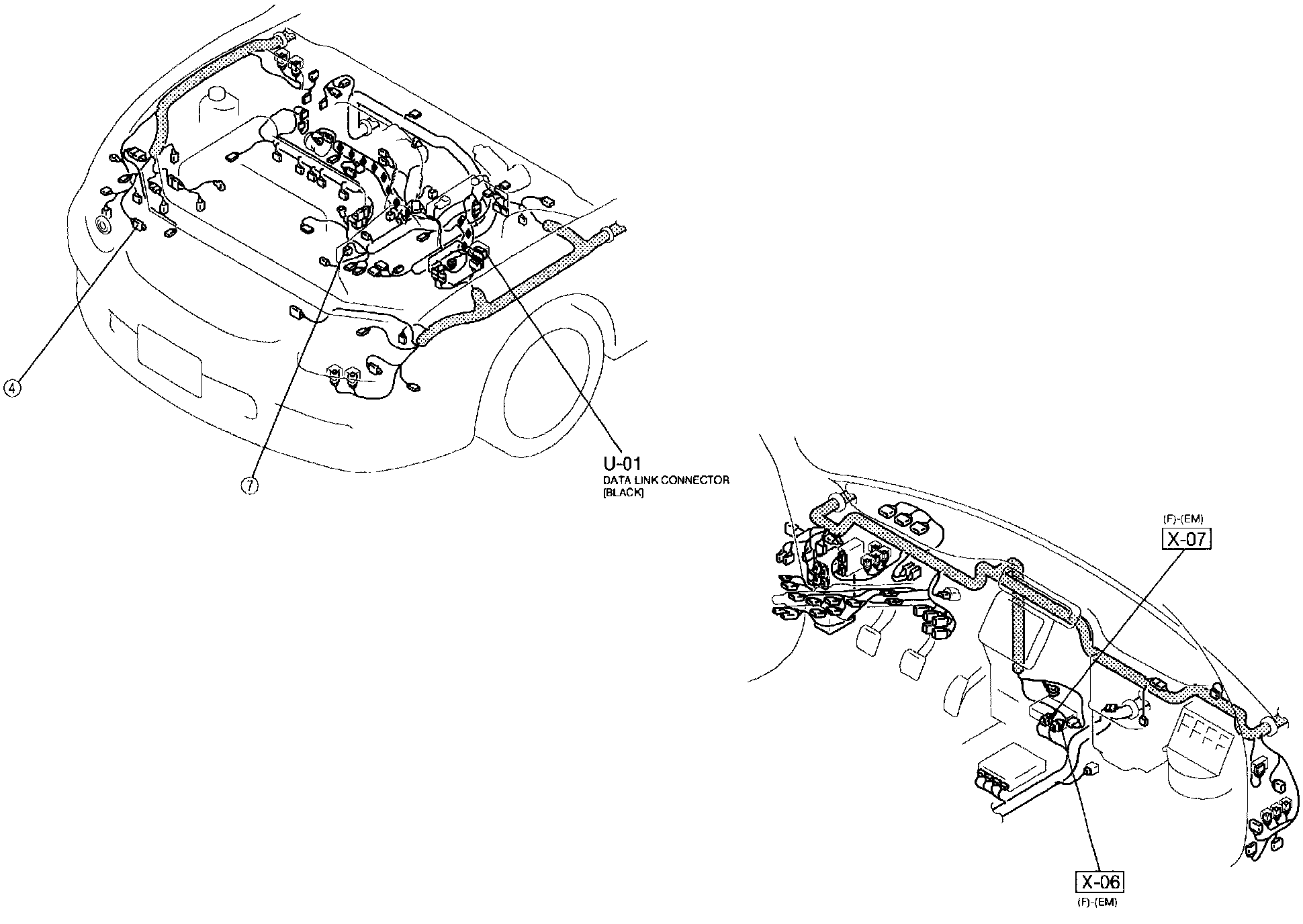 4

7

U-01
DATA LINK CONNECTOR
[BLACK]

(F)-(EM)
X-07

X-06
(F)-(EM)