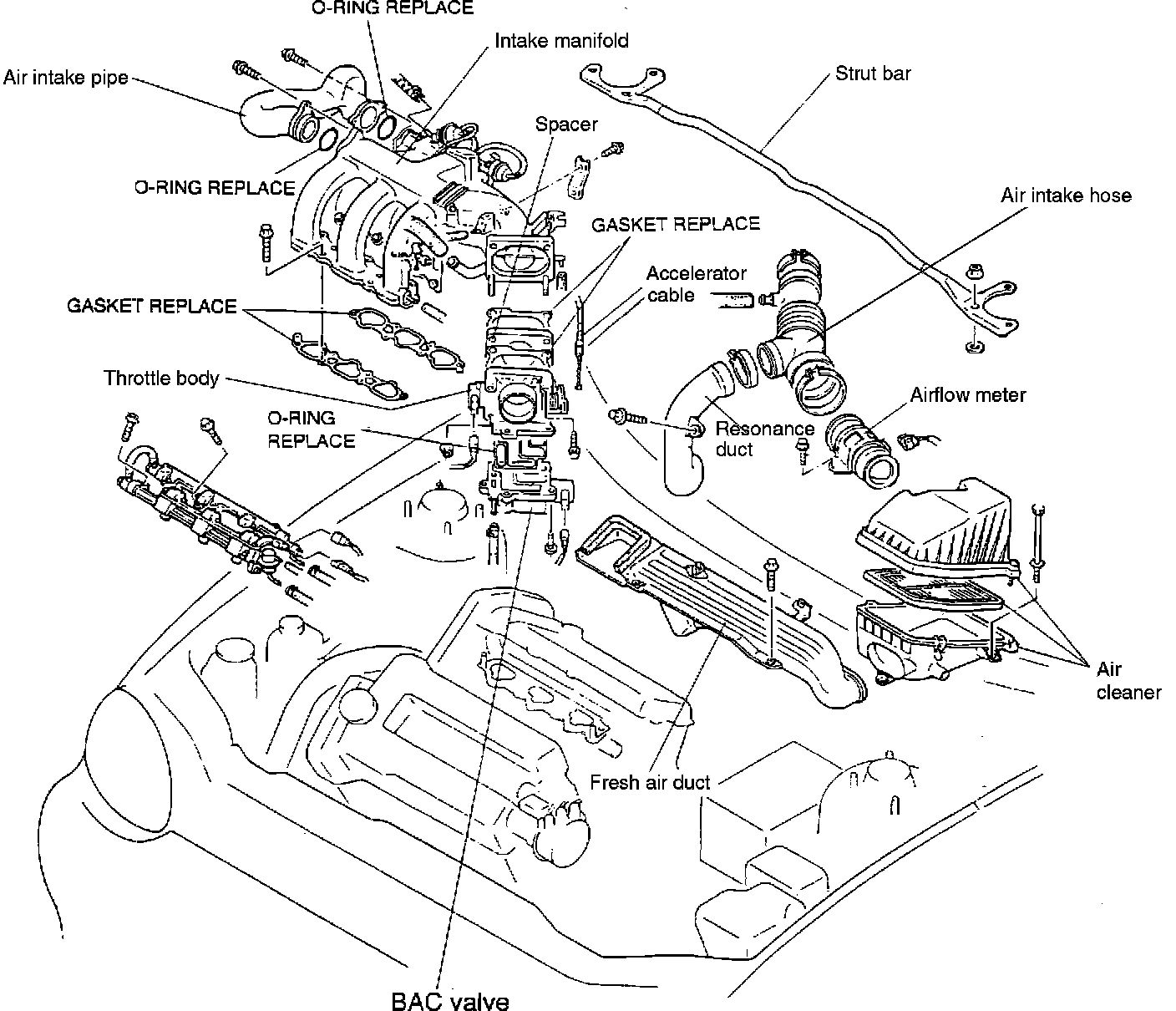 O-RING REPLACE
Intake manifold
Air intake pipe
Strut bar
Spacer
O-RING REPLACE
Air intake hose
GASKET REPLACE
Accelerator cable
GASKET REPLACE
Throttle body
Airflow meter
O-RING REPLACE
Resonance duct
Air cleaner
Fresh air duct
BAC valve