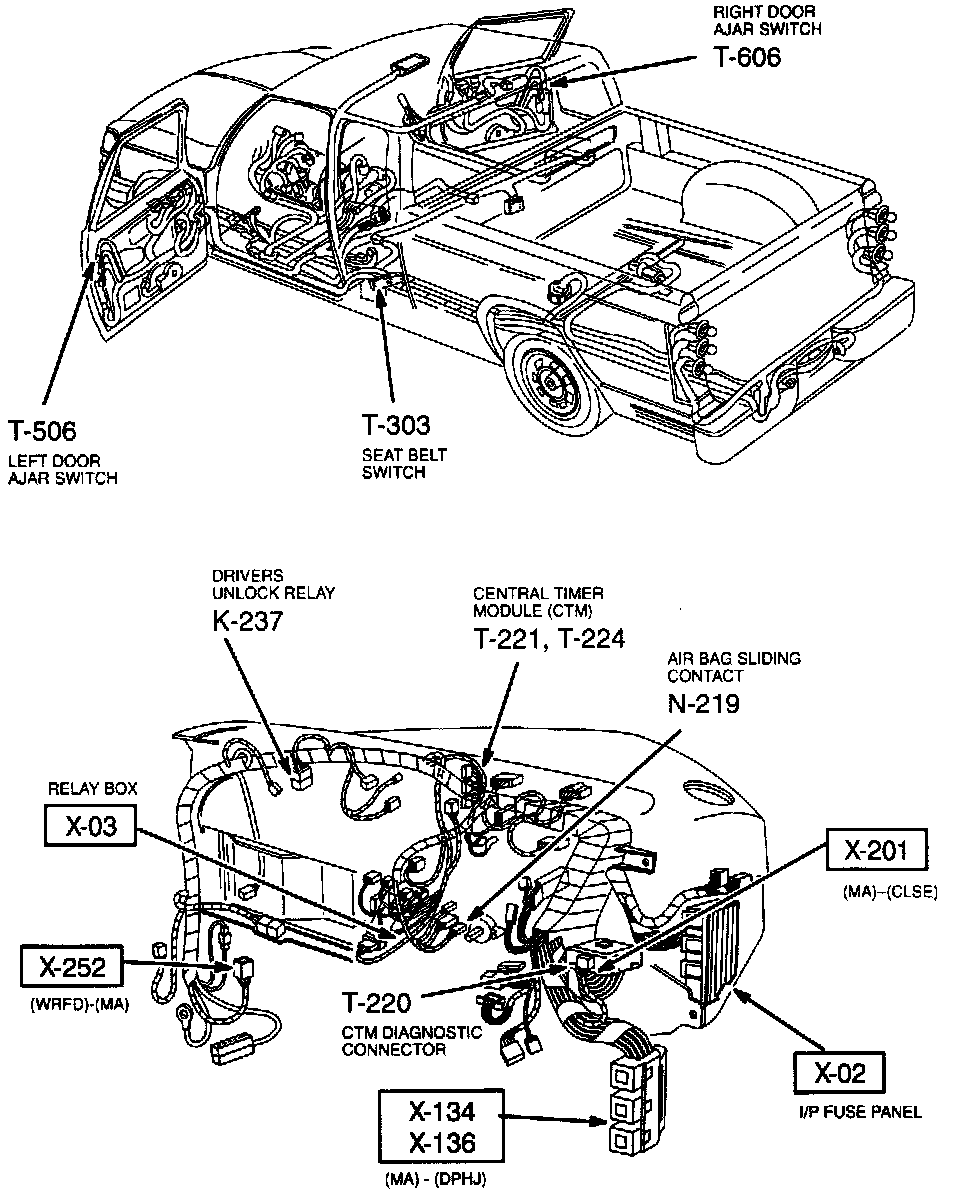 RIGHT DOOR AJAR SWITCH
T-606

T-506
LEFT DOOR AJAR SWITCH

T-303
SEAT BELT SWITCH

DRIVERS UNLOCK RELAY
K-237

CENTRAL TIMER MODULE (CTM)
T-221, T-224

AIR BAG SLIDING CONTACT
N-219

RELAY BOX
X-03

X-201
(MA)–(CLSE)

X-252
(WRFD)-(MA)

T-220
CTM DIAGNOSTIC CONNECTOR

X-02
I/P FUSE PANEL

X-134
X-136
(MA) - (DPHJ)