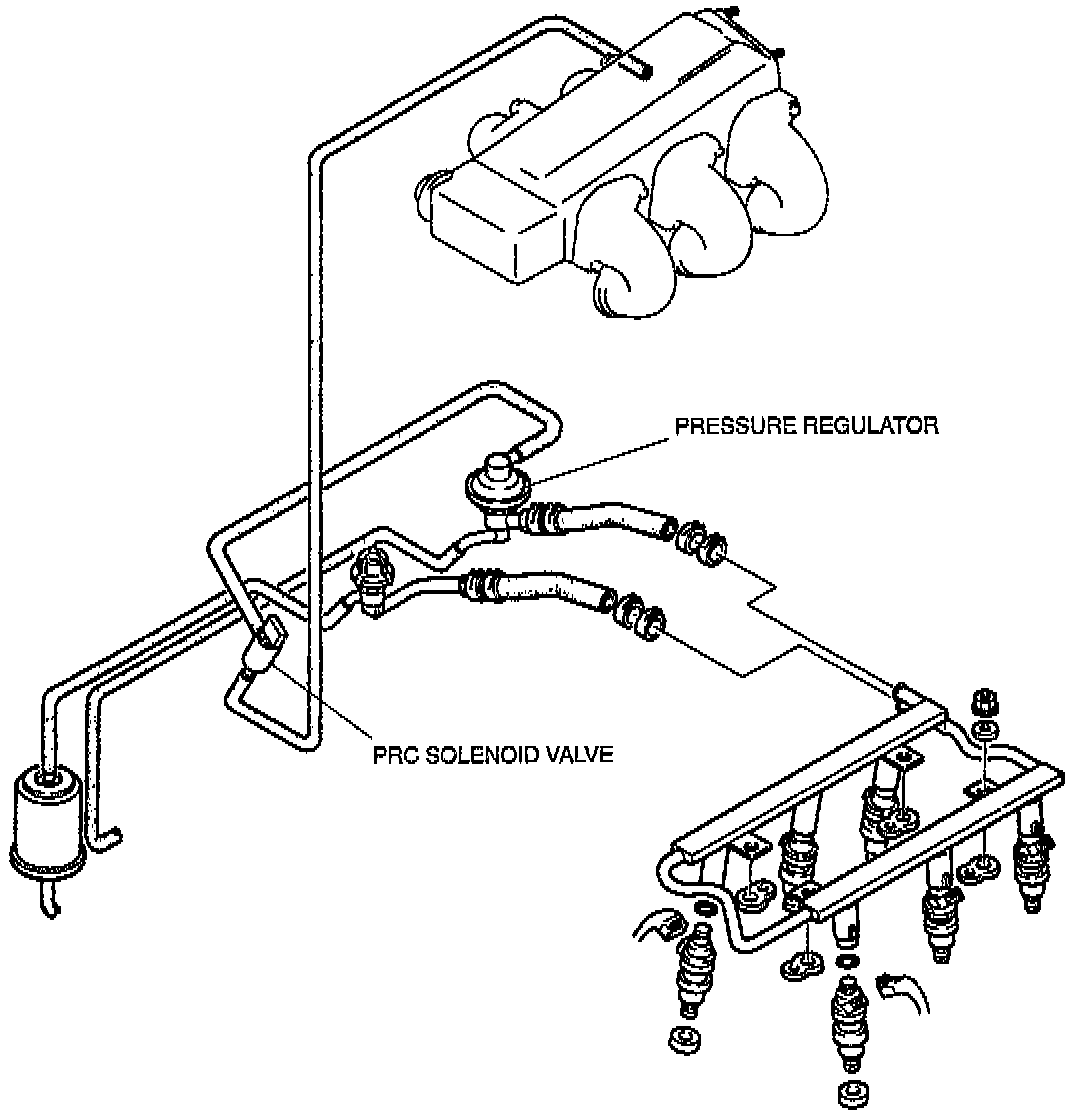 PRESSURE REGULATOR

PRC SOLENOID VALVE