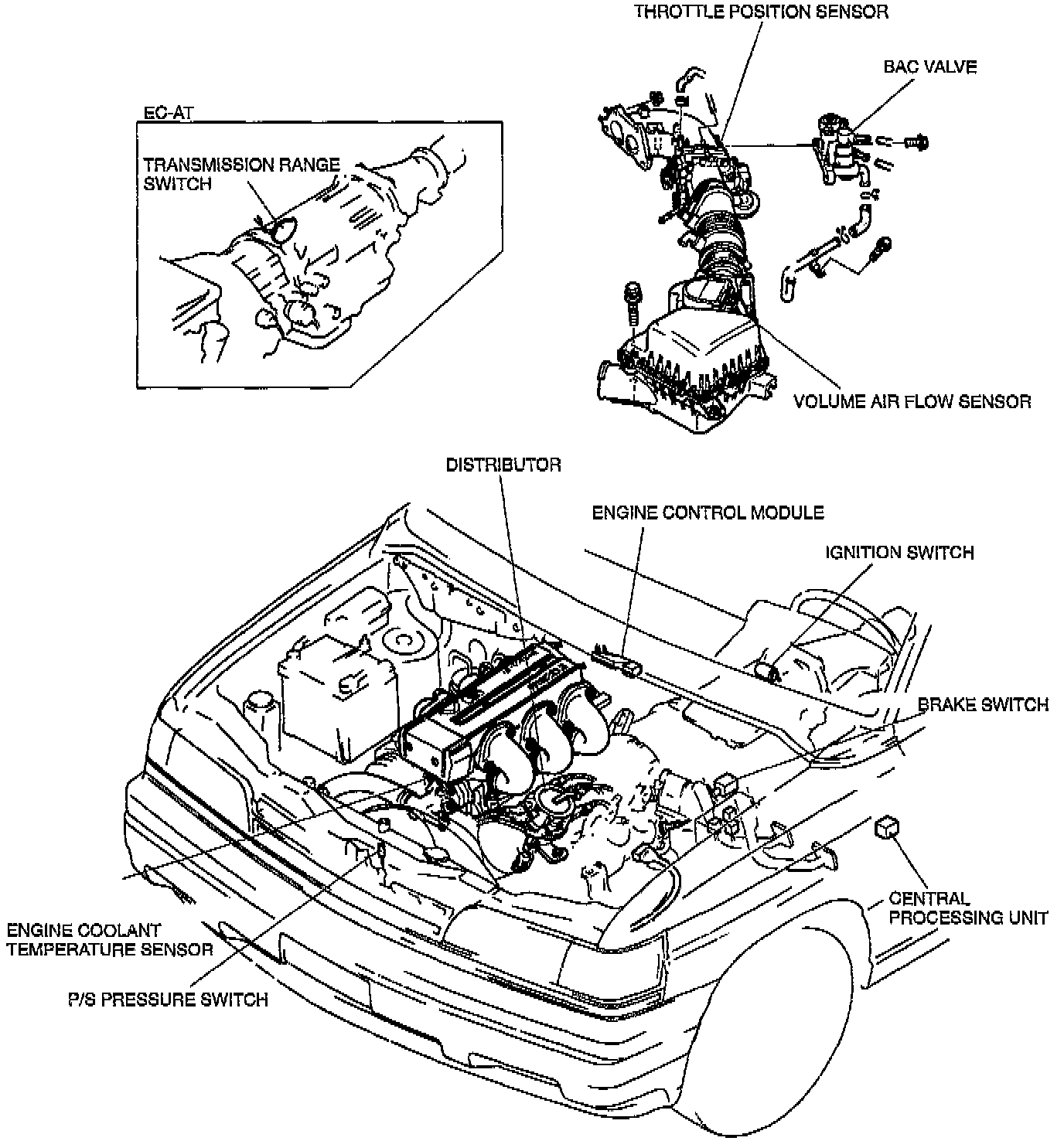 THROTTLE POSITION SENSOR

BAC VALVE

EC-AT

TRANSMISSION RANGE SWITCH

VOLUME AIR FLOW SENSOR

DISTRIBUTOR

ENGINE CONTROL MODULE

IGNITION SWITCH

BRAKE SWITCH

CENTRAL PROCESSING UNIT

ENGINE COOLANT TEMPERATURE SENSOR

P/S PRESSURE SWITCH