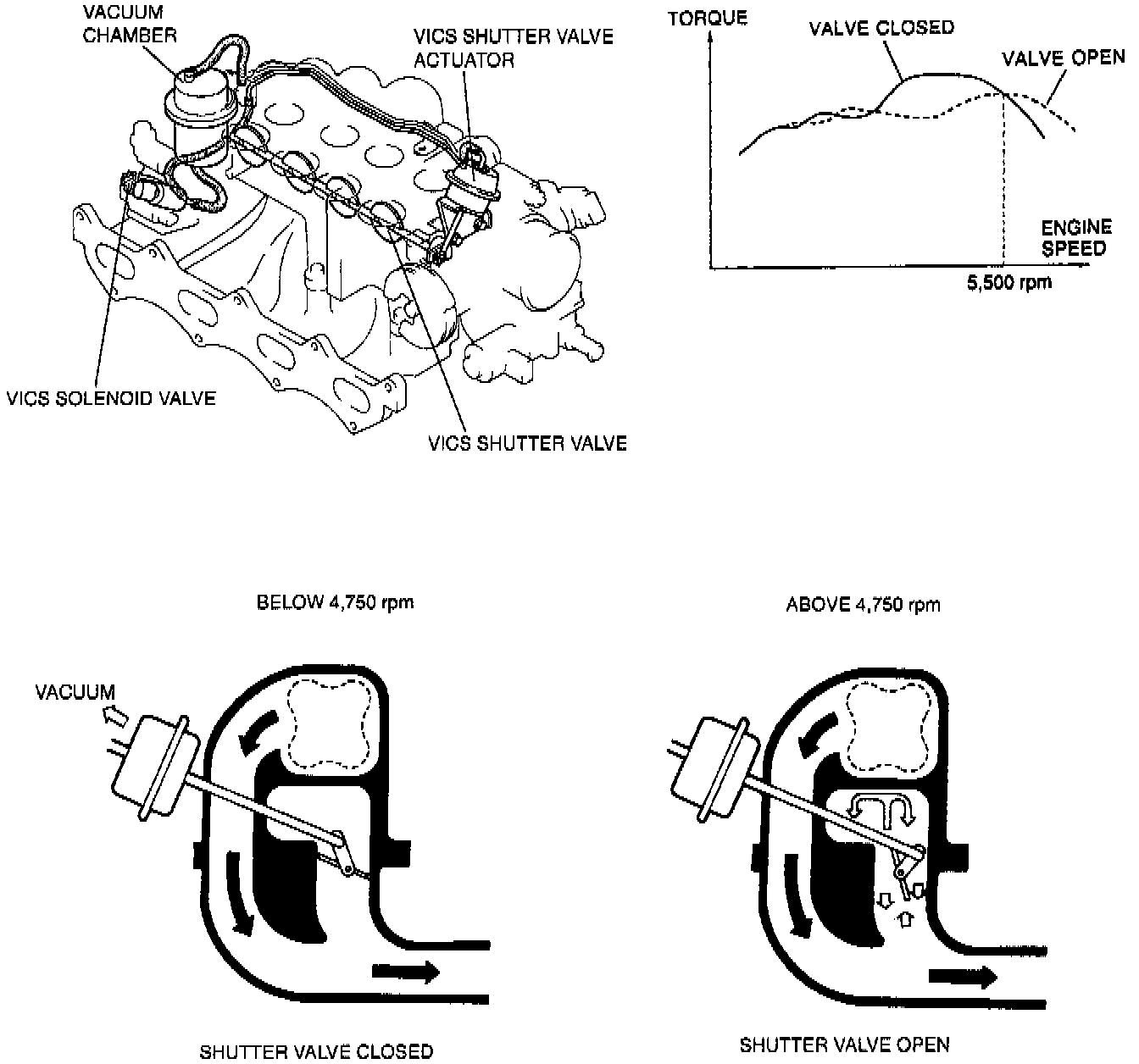 VACUUM CHAMBER

VICS SHUTTER VALVE ACTUATOR

VICS SOLENOID VALVE

VICS SHUTTER VALVE

TORQUE

VALVE CLOSED

VALVE OPEN

ENGINE SPEED

5,500 rpm

BELOW 4,750 rpm

VACUUM

SHUTTER VALVE CLOSED

ABOVE 4,750 rpm

SHUTTER VALVE OPEN