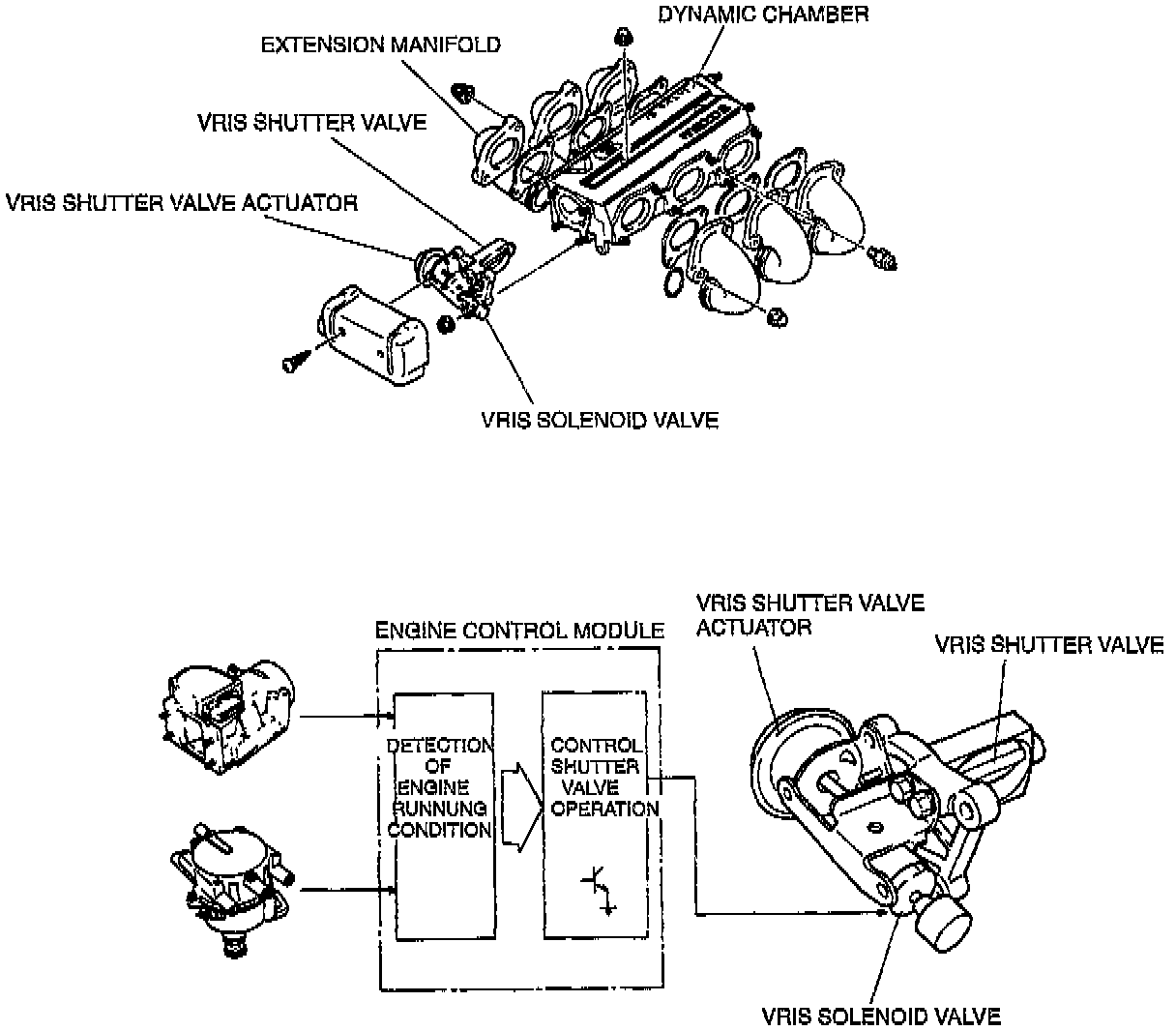 DYNAMIC CHAMBER

EXTENSION MANIFOLD

VRIS SHUTTER VALVE

VRIS SHUTTER VALVE ACTUATOR

VRIS SOLENOID VALVE

ENGINE CONTROL MODULE

DETECTION OF ENGINE RUNNUNG CONDITION

CONTROL SHUTTER VALVE OPERATION

VRIS SHUTTER VALVE ACTUATOR

VRIS SHUTTER VALVE

VRIS SOLENOID VALVE