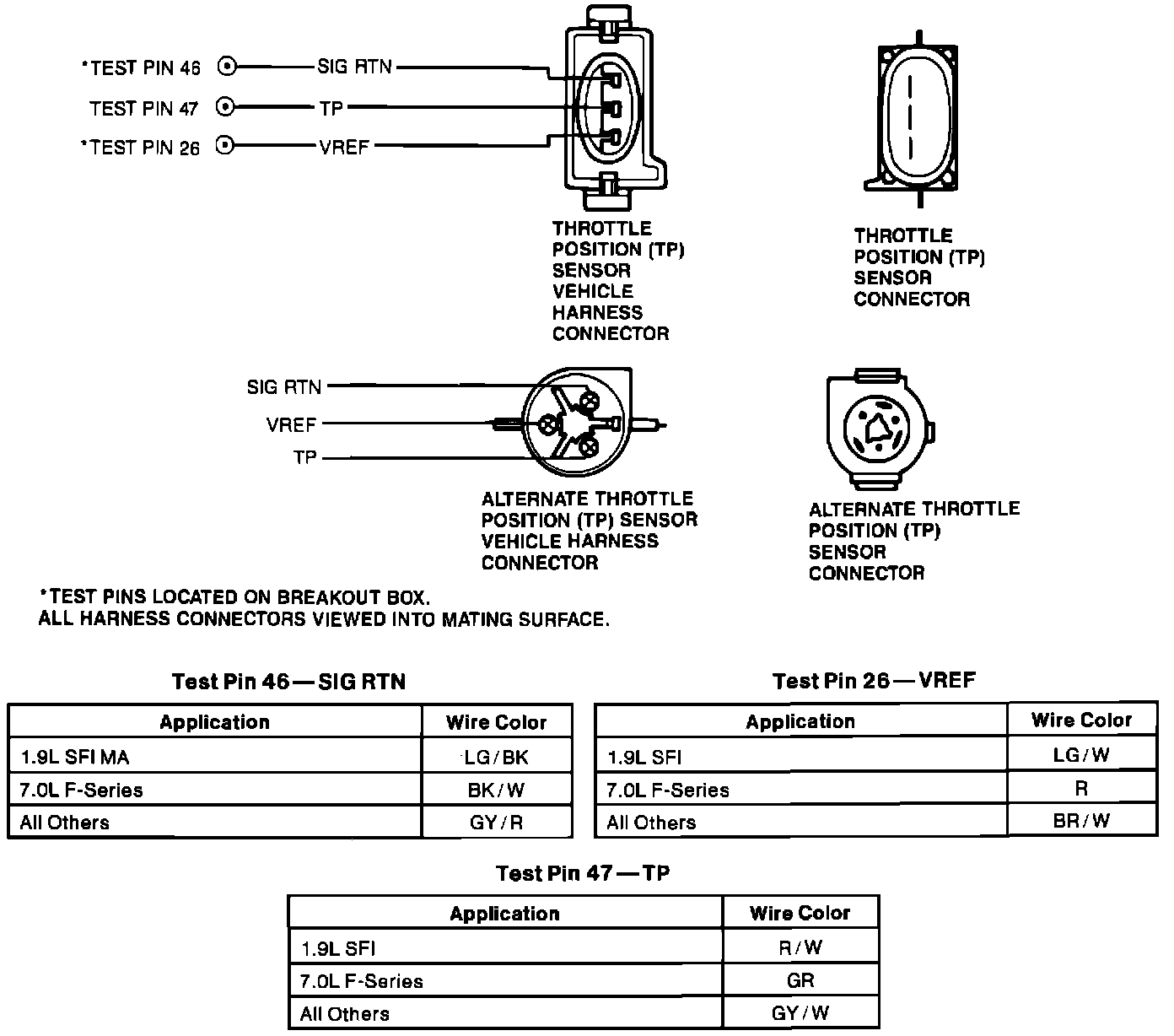 *TEST PIN 46 SIG RTN
TEST PIN 47 TP
*TEST PIN 26 VREF

THROTTLE POSITION (TP) SENSOR VEHICLE HARNESS CONNECTOR

THROTTLE POSITION (TP) SENSOR CONNECTOR

SIG RTN
VREF
TP

ALTERNATE THROTTLE POSITION (TP) SENSOR VEHICLE HARNESS CONNECTOR

ALTERNATE THROTTLE POSITION (TP) SENSOR CONNECTOR

*TEST PINS LOCATED ON BREAKOUT BOX.
ALL HARNESS CONNECTORS VIEWED INTO MATING SURFACE.

Test Pin 46 — SIG RTN

| Application | Wire Color |
|---|---|
| 1.9L SFI MA | LG/BK |
| 7.0L F-Series | BK/W |
| All Others | GY/R |

Test Pin 26 — VREF

| Application | Wire Color |
|---|---|
| 1.9L SFI | LG/W |
| 7.0L F-Series | R |
| All Others | BR/W |

Test Pin 47 — TP

| Application | Wire Color |
|---|---|
| 1.9L SFI | R/W |
| 7.0L F-Series | GR |
| All Others | GY/W |