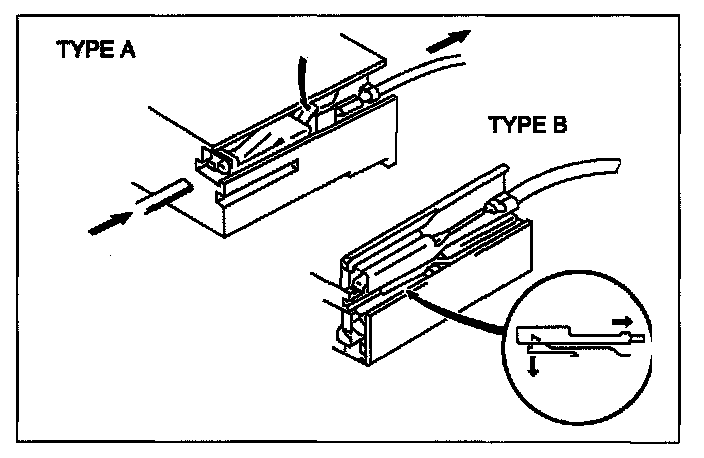 TYPE A

TYPE B