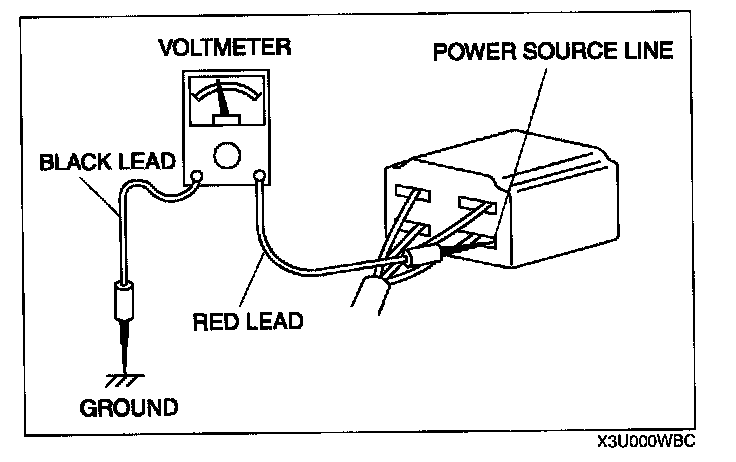 VOLTMETER

POWER SOURCE LINE

BLACK LEAD

RED LEAD

GROUND

X3U000WBC