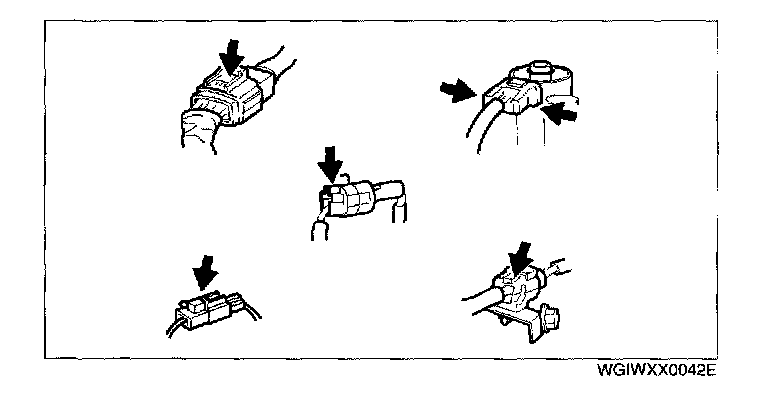 WGIWXX0042E