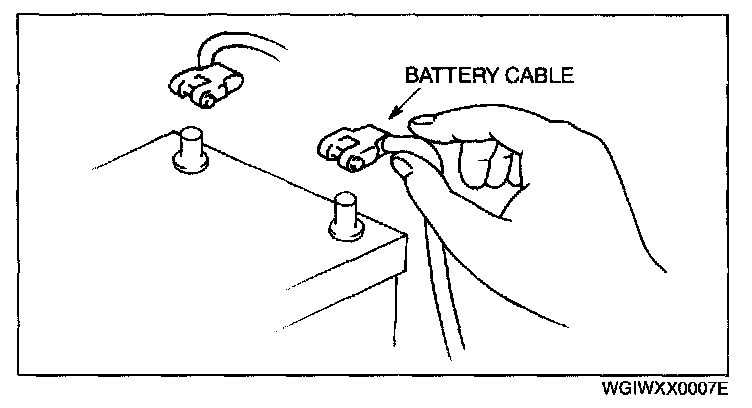 BATTERY CABLE

WGIWXX0007E