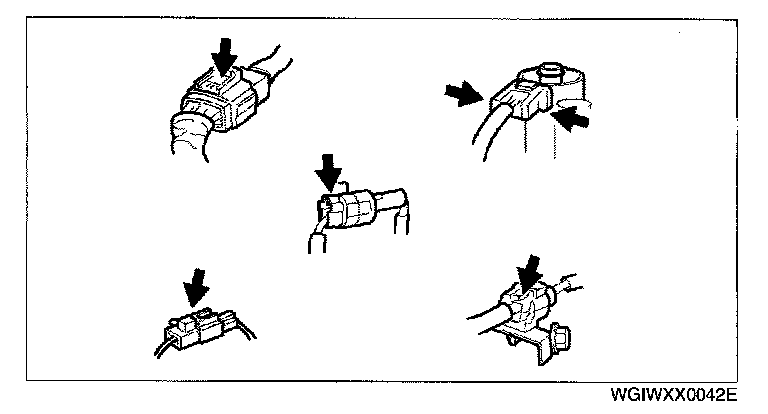 WGIWXX0042E