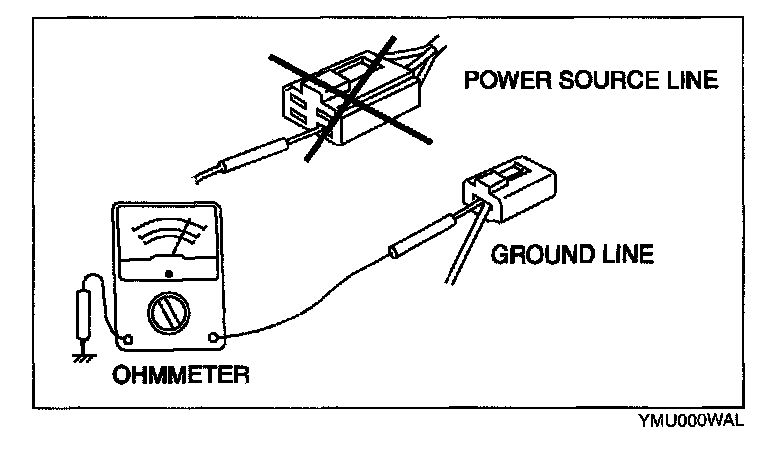 POWER SOURCE LINE

GROUND LINE

OHMMETER

YMU000WAL