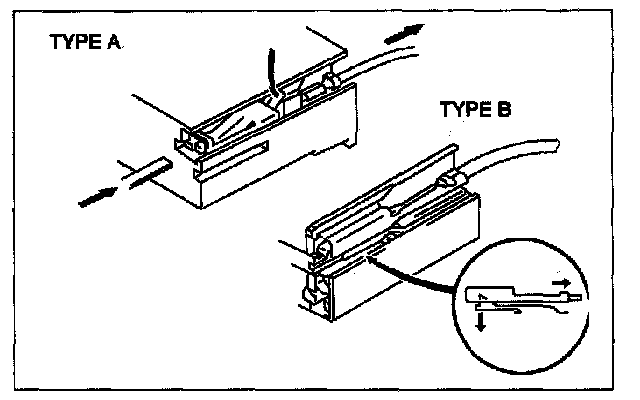 TYPE A

TYPE B